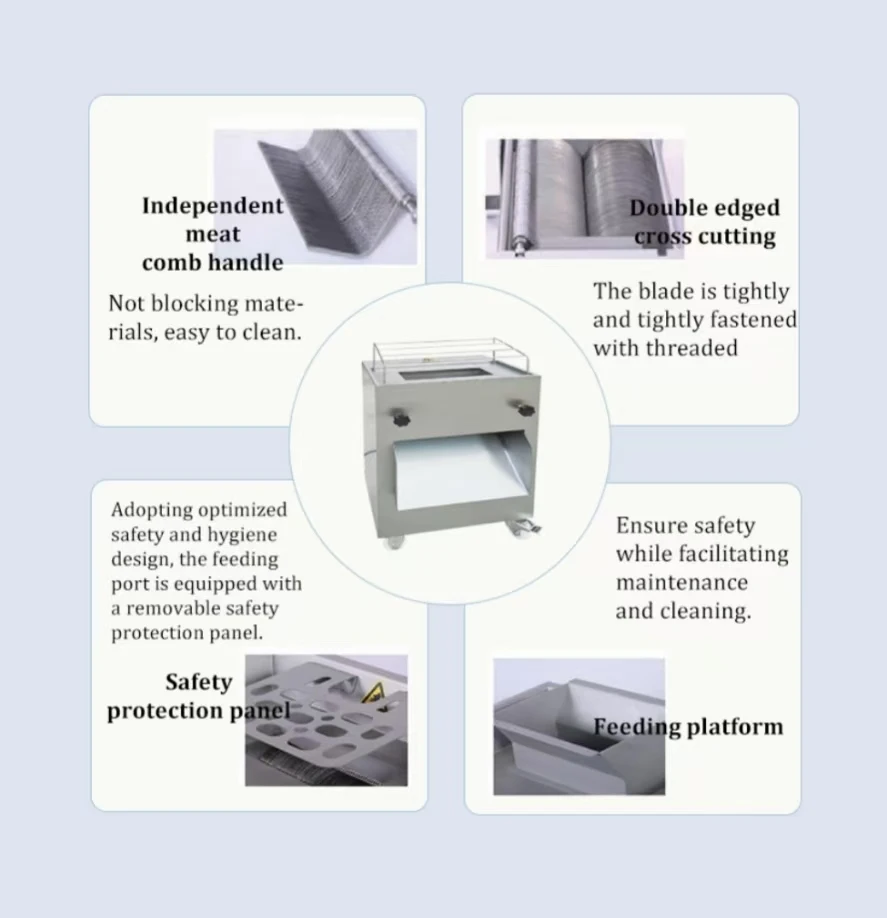 Independent meat comb handle

Not blocking materials, easy to clean.

Double edged cross cutting

The blade is tightly and tightly fastened with threaded

Adopting optimized safety and hygiene design, the feeding port is equipped with a removable safety protection panel.

Safety protection panel

Ensure safety while facilitating maintenance and cleaning.

Feeding platform