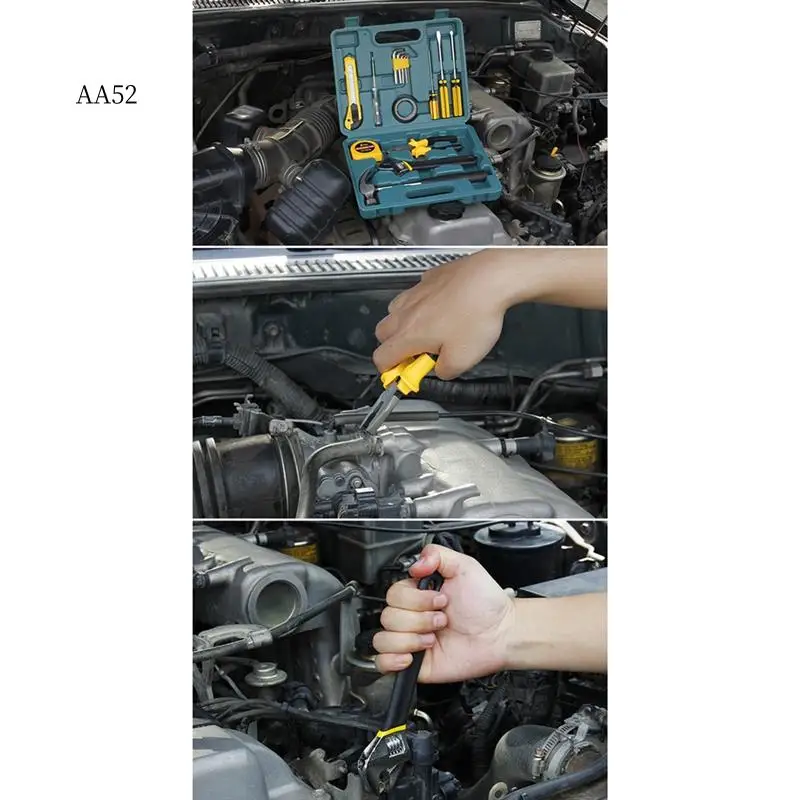 AA52