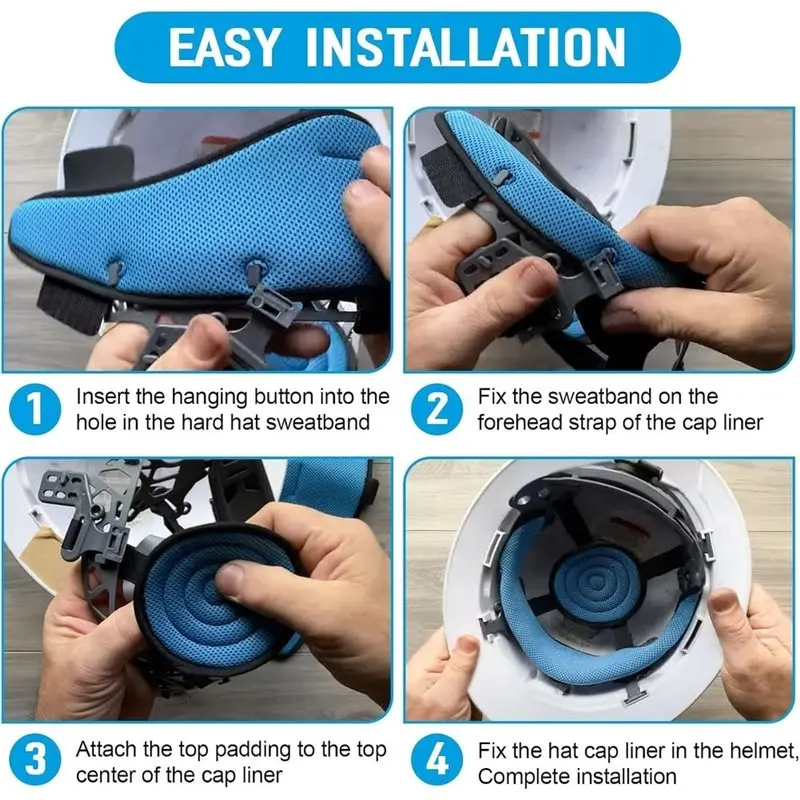 EASY INSTALLATION

1 Insert the hanging button into the hole in the hard hat sweatband

2 Fix the sweatband on the forehead strap of the cap liner

3 Attach the top padding to the top center of the cap liner

4 Fix the hat cap liner in the helmet, Complete installation