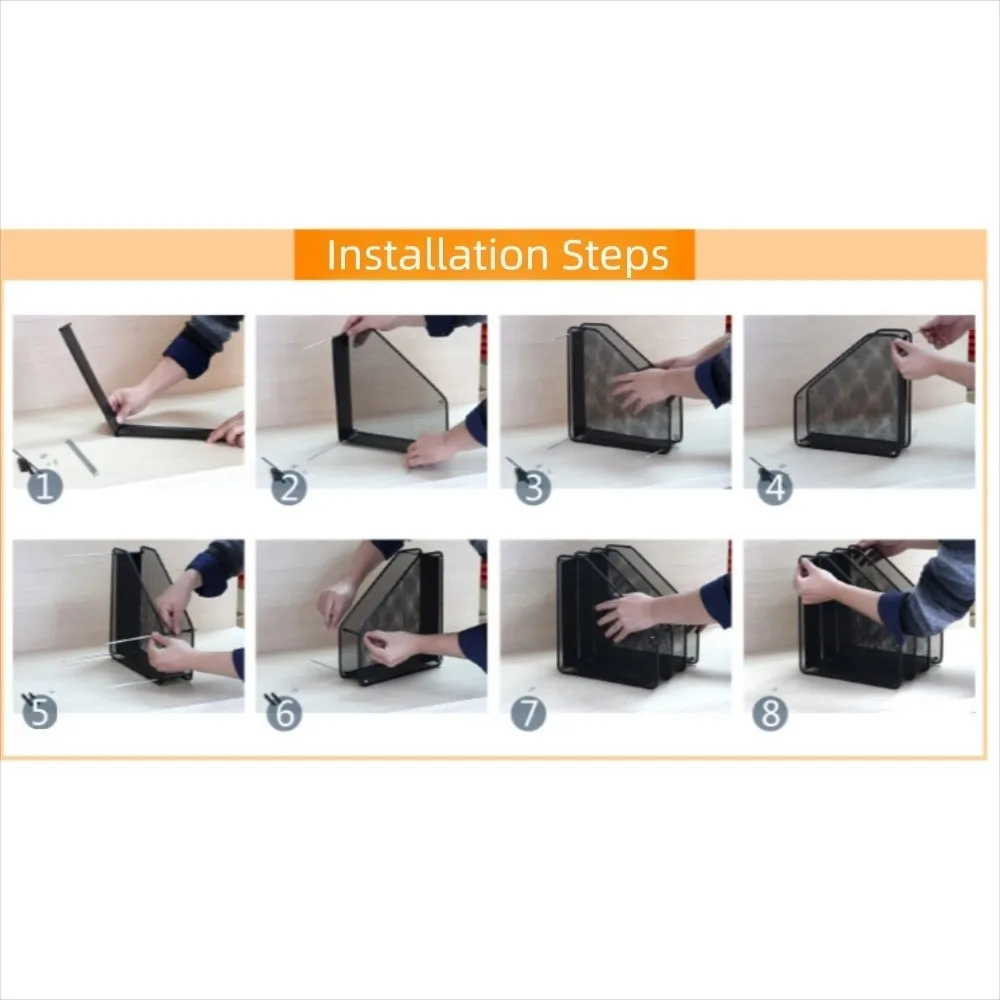 Installation Steps

1

2

3

4

5

6

7

8