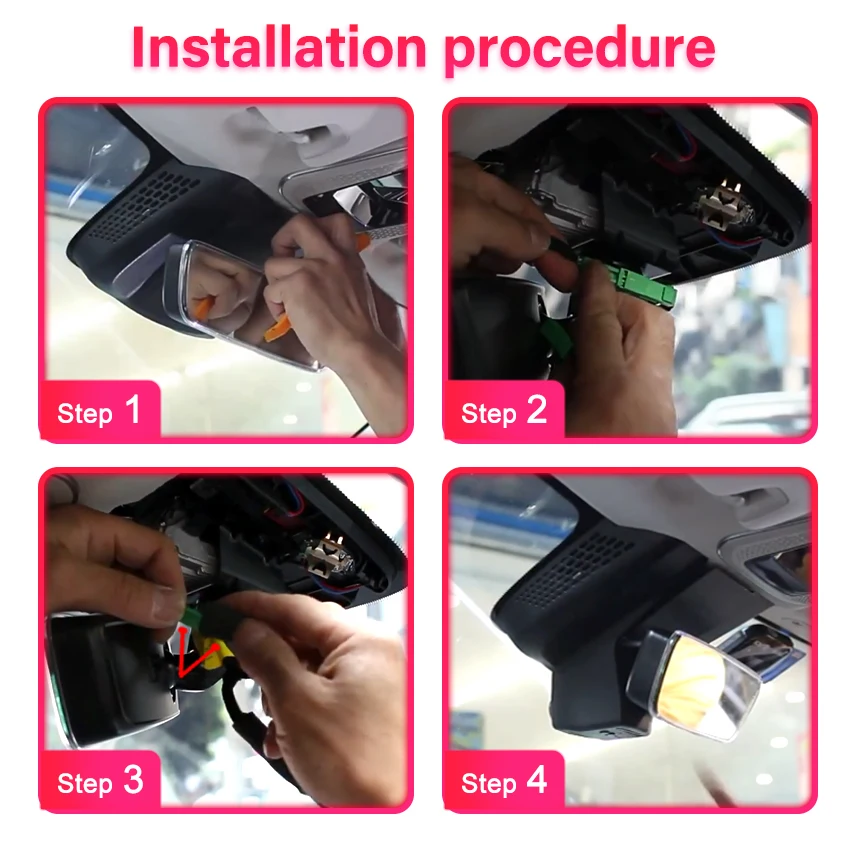 Installation procedure

Step 1

Step 2

Step 3

Step 4