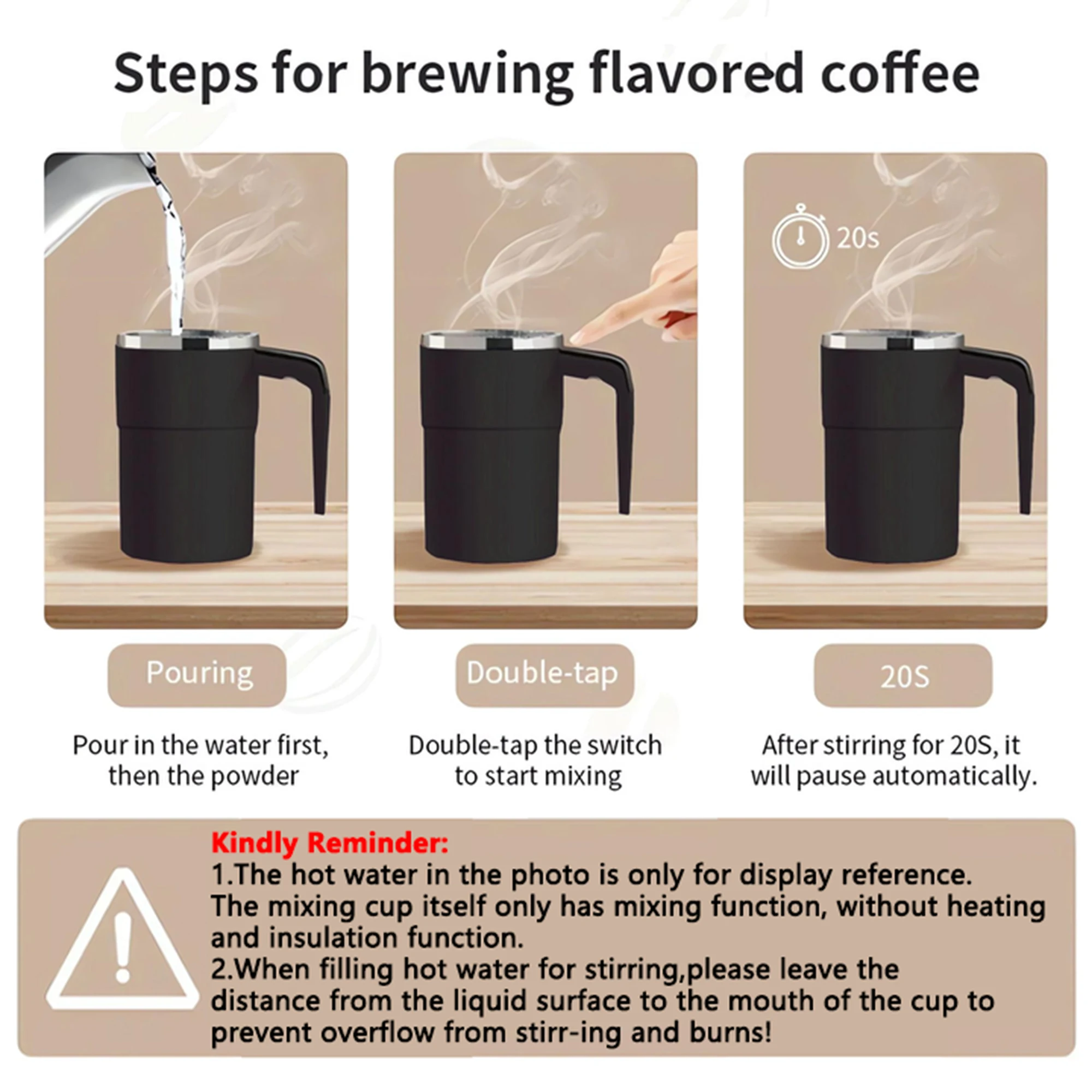 Steps for brewing flavored coffee

20s

Pouring

Pour in the water first, then the powder

Double-tap

Double-tap the switch to start mixing

20S

After stirring for 20S, it will pause automatically.

Kindly Reminder:
1.The hot water in the photo is only for display reference. The mixing cup itself only has mixing function, without heating and insulation function.
2.When filling hot water for stirring,please leave the distance from the liquid surface to the mouth of the cup to prevent overflow from stirr-ing and burns!