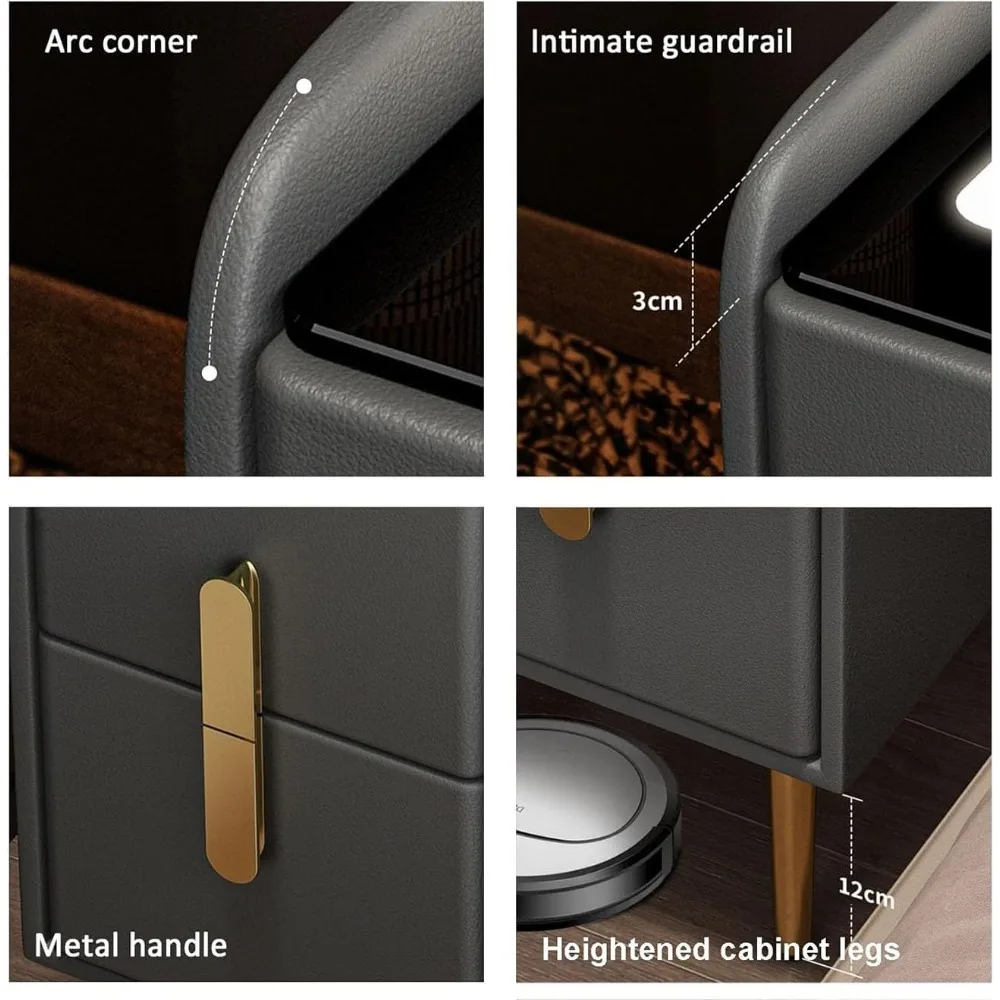 Arc corner

Intimate guardrail

3cm

Metal handle

12cm

Heightened cabinet legs