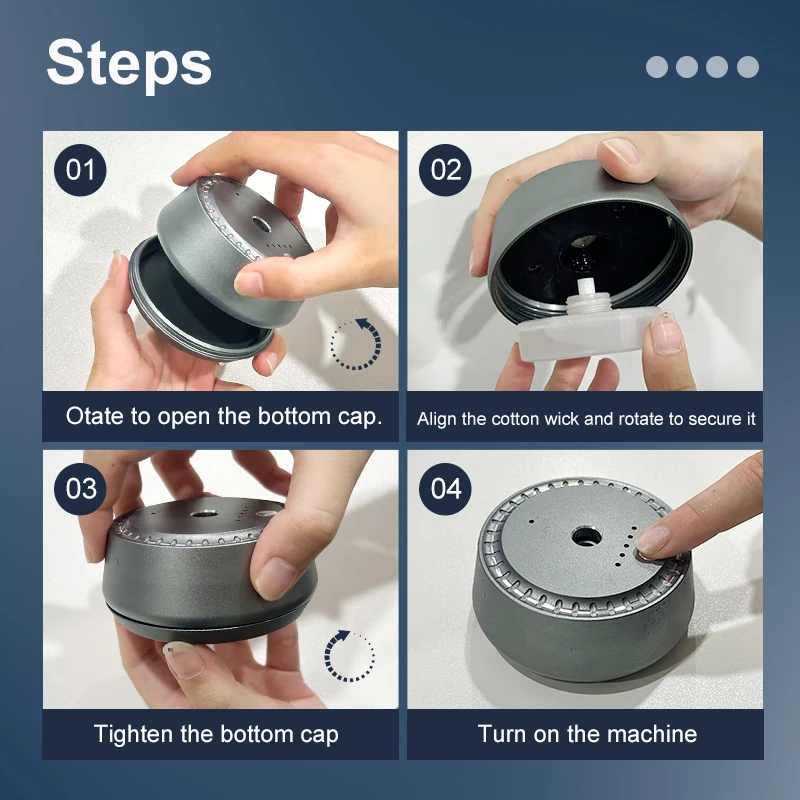 Steps

01

Otate to open the bottom cap.

02

Align the cotton wick and rotate to secure it

03

Tighten the bottom cap

04

Turn on the machine