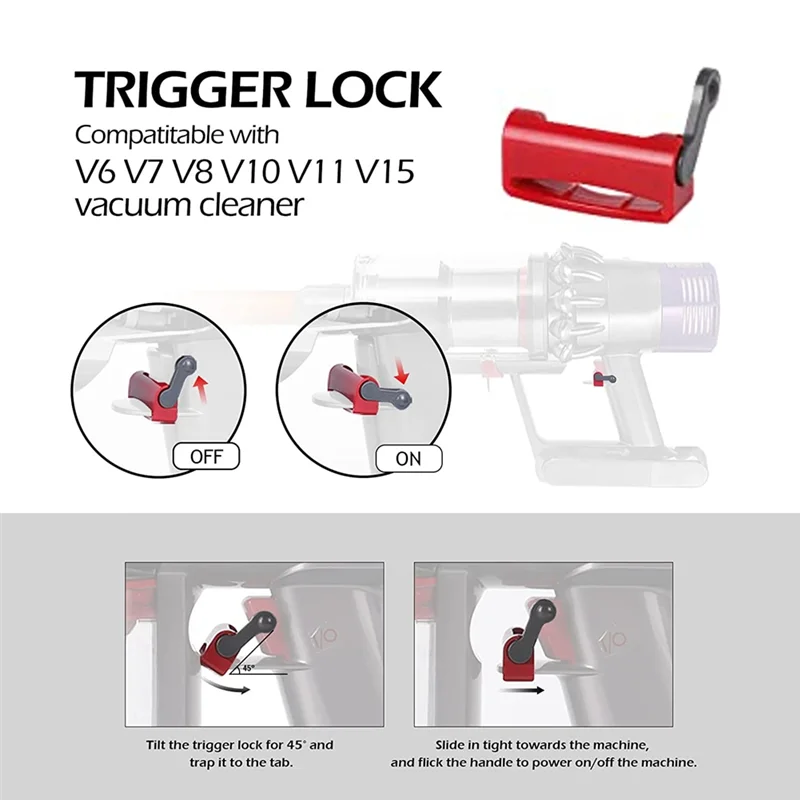 TRIGGER LOCK
Compatitable with
V6 V7 V8 V10 V11 V15
vacuum cleaner

OFF

ON

45°

Tilt the trigger lock for 45° and trap it to the tab.

Slide in tight towards the machine, and flick the handle to power on/off the machine.