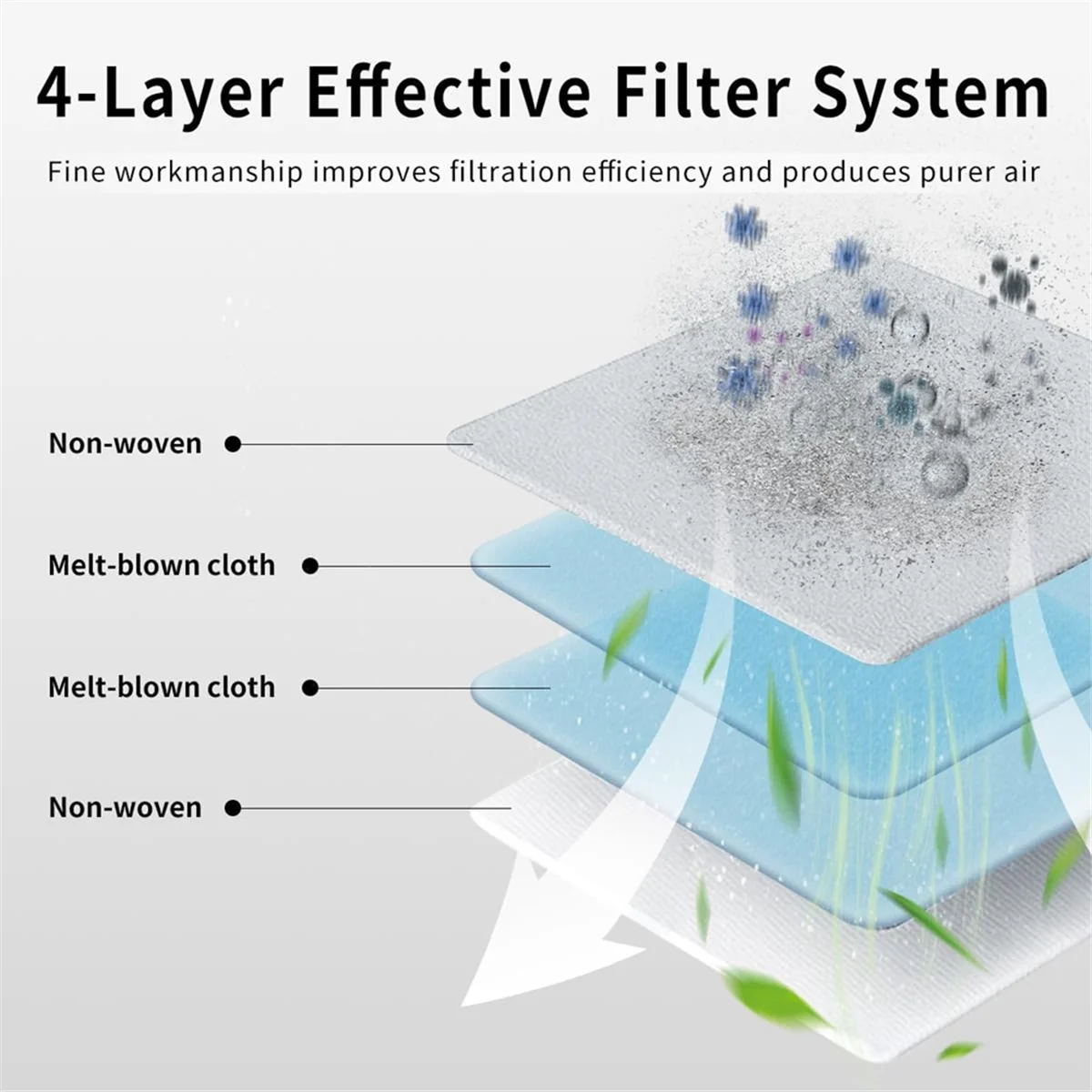 4-Layer Effective Filter System

Fine workmanship improves filtration efficiency and produces purer air

Non-woven

Melt-blown cloth

Melt-blown cloth

Non-woven