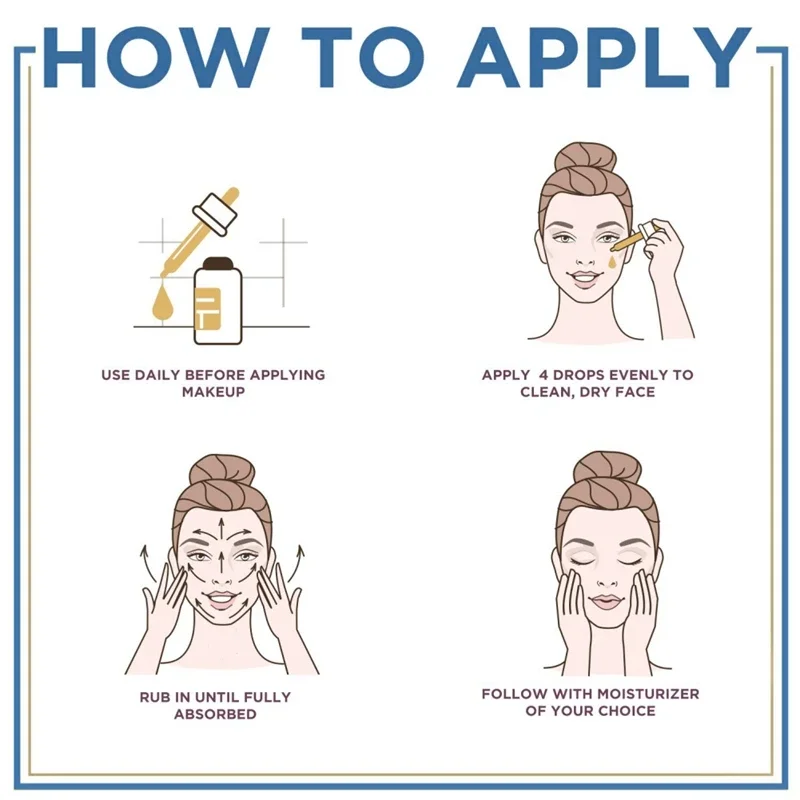 HOW TO APPLY

USE DAILY BEFORE APPLYING MAKEUP

APPLY 4 DROPS EVENLY TO CLEAN, DRY FACE

RUB IN UNTIL FULLY ABSORBED

FOLLOW WITH MOISTURIZER OF YOUR CHOICE