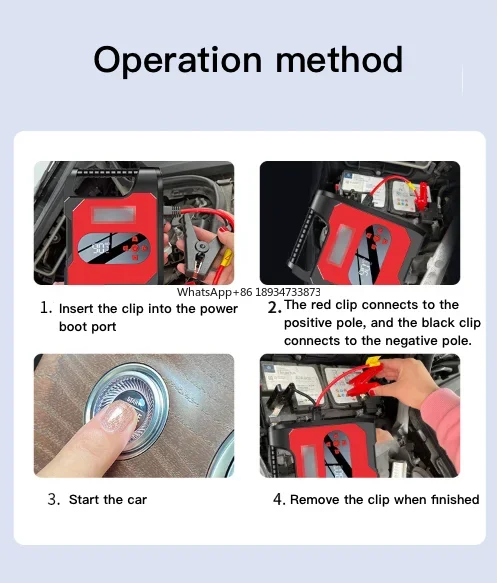 Operation method

WhatsApp+86 18934733873

1. Insert the clip into the power boot port

2. The red clip connects to the positive pole, and the black clip connects to the negative pole.

3. Start the car

4. Remove the clip when finished