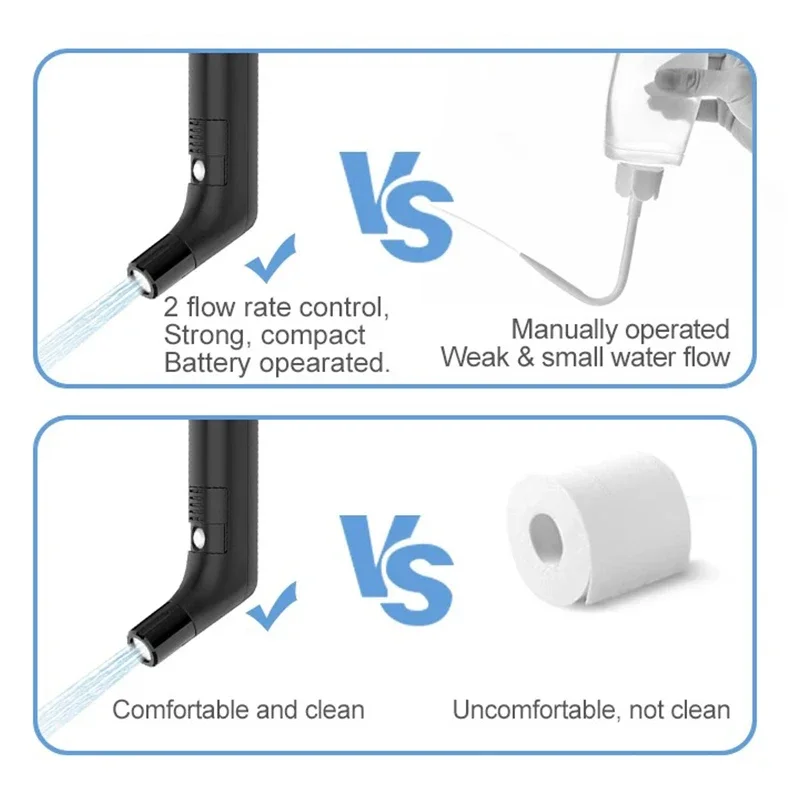 VS

2 flow rate control, Strong, compact Battery opearated.

Manually operated Weak & small water flow

VS

Comfortable and clean

Uncomfortable, not clean