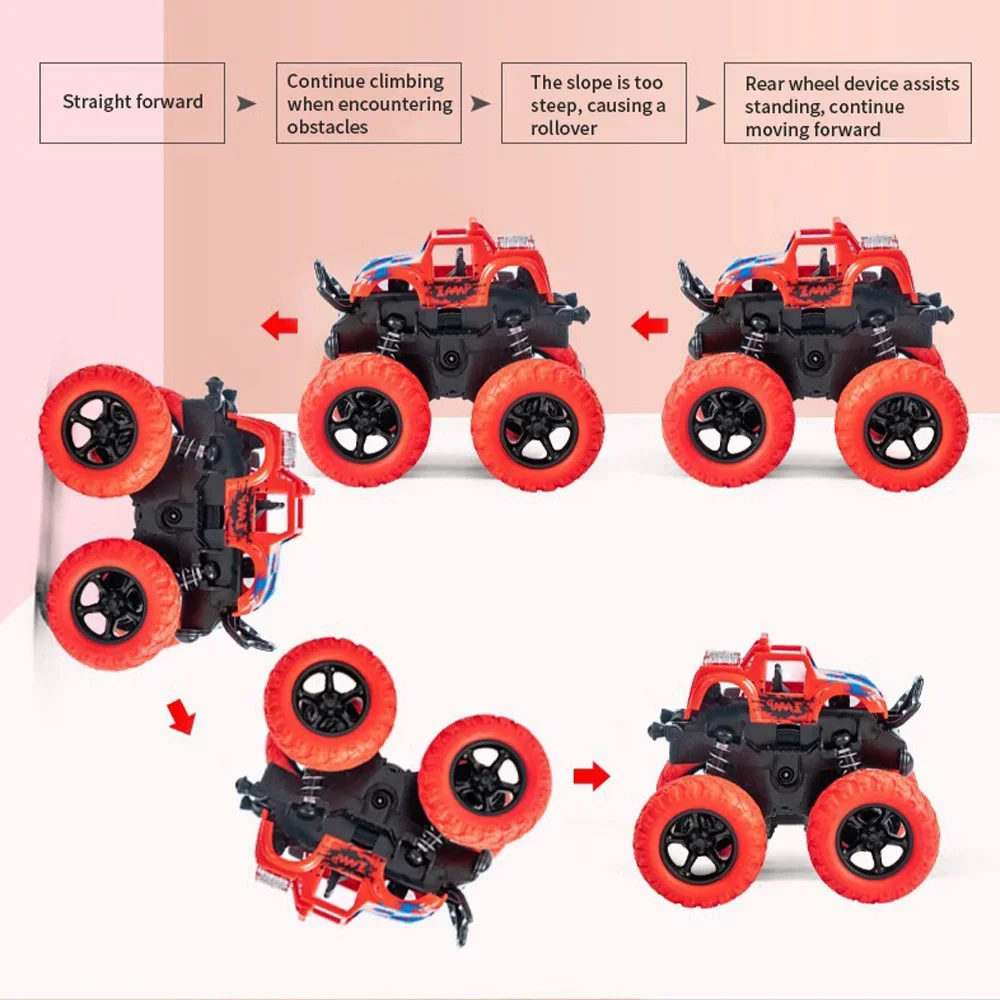 Straight forward

Continue climbing when encountering obstacles

The slope is too steep, causing a rollover

Rear wheel device assists standing, continue moving forward