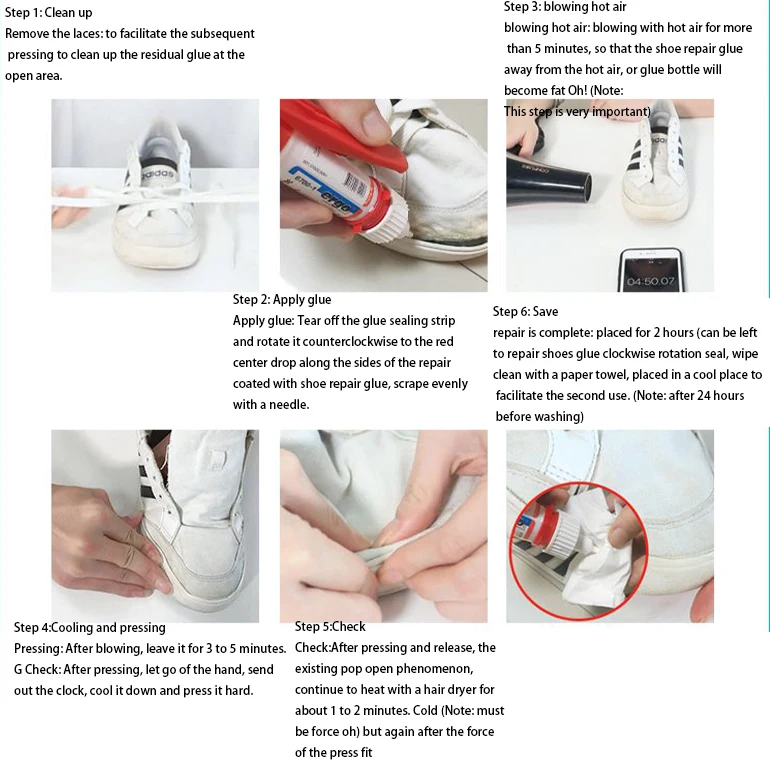 Step 1: Clean up
Remove the laces: to facilitate the subsequent pressing to clean up the residual glue at the open area.

Step 3: blowing hot air
blowing hot air: blowing with hot air for more than 5 minutes, so that the shoe repair glue away from the hot air, or glue bottle will become fat Oh! (Note: This step is very important)

adidas

ergo

04:50.07

Step 2: Apply glue
Apply glue: Tear off the glue sealing strip and rotate it counterclockwise to the red center drop along the sides of the repair coated with shoe repair glue, scrape evenly with a needle.

Step 6: Save
repair is complete: placed for 2 hours (can be left to repair shoes glue clockwise rotation seal, wipe clean with a paper towel, placed in a cool place to facilitate the second use. (Note: after 24 hours before washing)

Step 4:Cooling and pressing
Pressing: After blowing, leave it for 3 to 5 minutes.
G Check: After pressing, let go of the hand, send out the clock, cool it down and press it hard.

Step 5:Check
Check:After pressing and release, the existing pop open phenomenon, continue to heat with a hair dryer for about 1 to 2 minutes. Cold (Note: must be force oh) but again after the force of the press fit