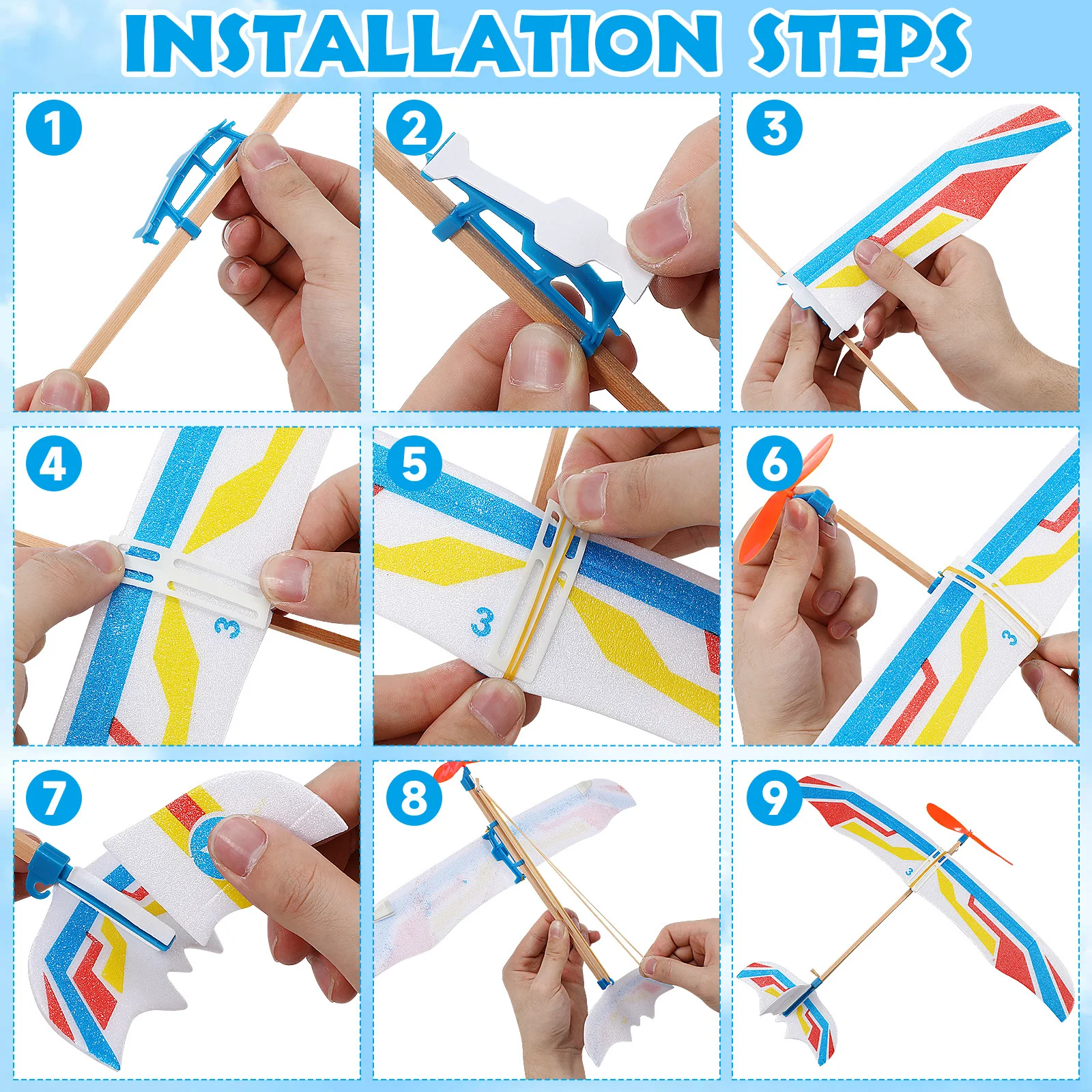 INSTALLATION STEPS

1

2

3

4

3

5

3

6

3

7

8

9

3