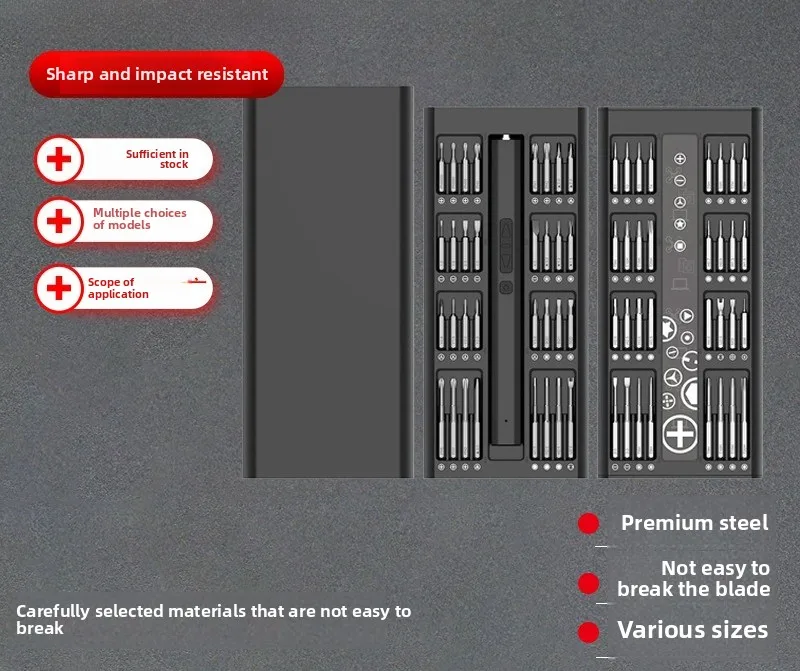 Sharp and impact resistant

Sufficient in stock

Multiple choices of models

Scope of application

Premium steel

Not easy to break the blade

Various sizes

Carefully selected materials that are not easy to break