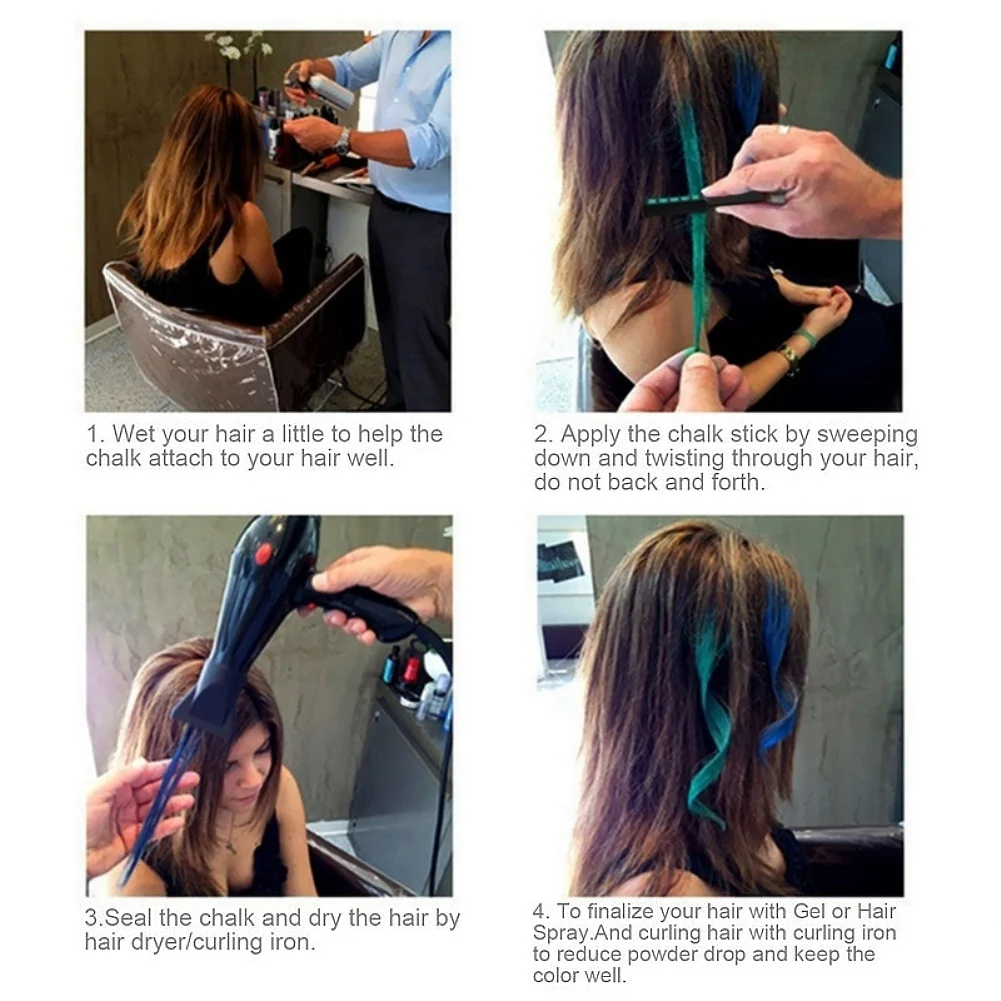 1. Wet your hair a little to help the chalk attach to your hair well.

2. Apply the chalk stick by sweeping down and twisting through your hair, do not back and forth.

3.Seal the chalk and dry the hair by hair dryer/curling iron.

4. To finalize your hair with Gel or Hair Spray.And curling hair with curling iron to reduce powder drop and keep the color well.