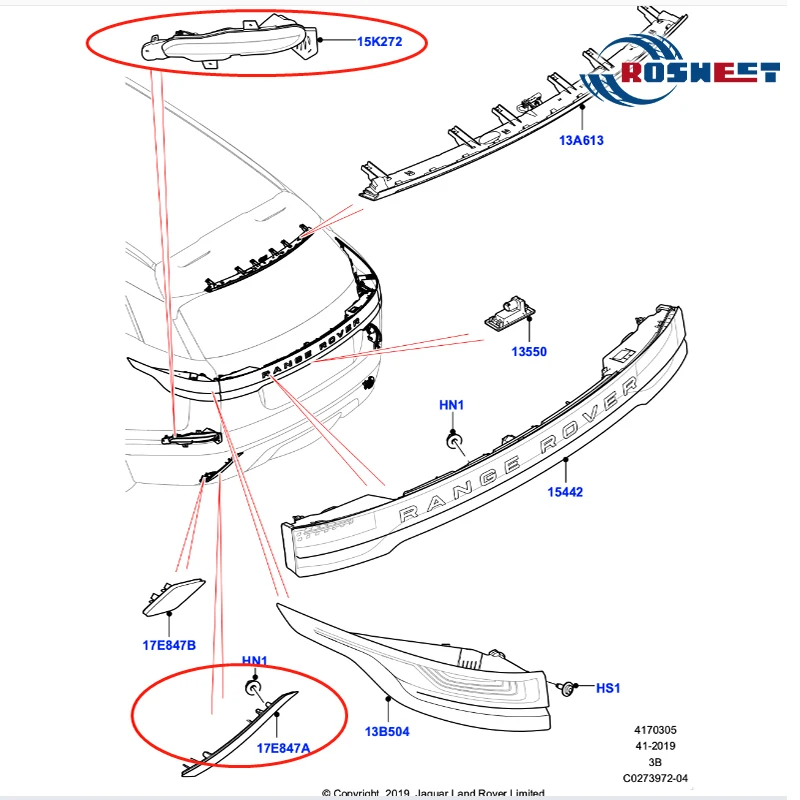 15K272

ROSWEST

13A613

RANGE ROVER

13550

HN1

RANGE ROVER

15442

17E847B

HN1

17E847A

13B504

HS1

4170305
41-2019
3B
C0273972-04

© Copyright 2019 Jaguar Land Rover Limited