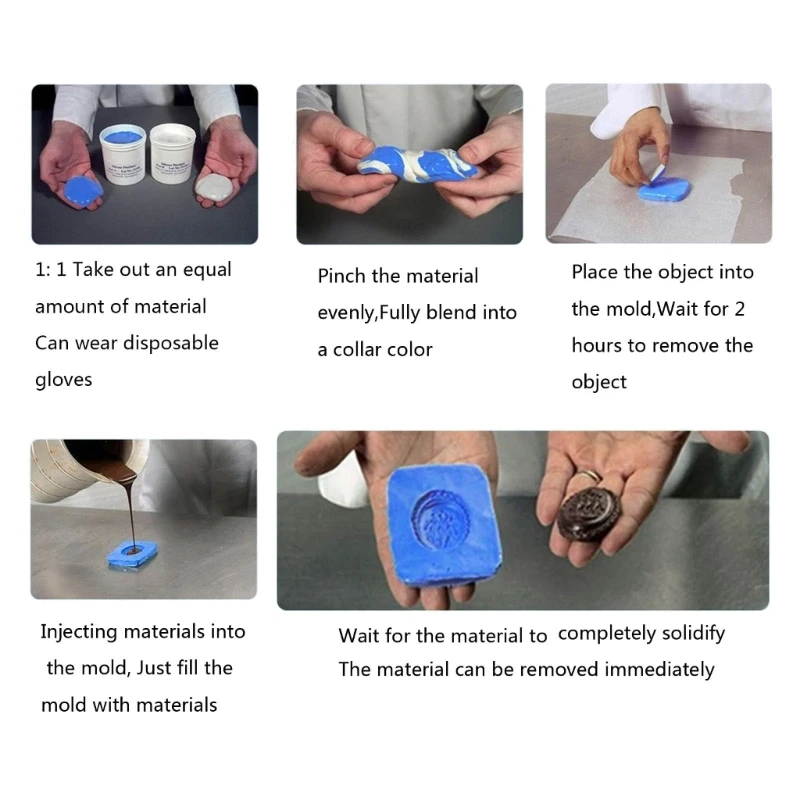 1: 1 Take out an equal amount of material Can wear disposable gloves

Pinch the material evenly,Fully blend into a collar color

Place the object into the mold,Wait for 2 hours to remove the object

Injecting materials into the mold, Just fill the mold with materials

Wait for the material to completely solidify The material can be removed immediately