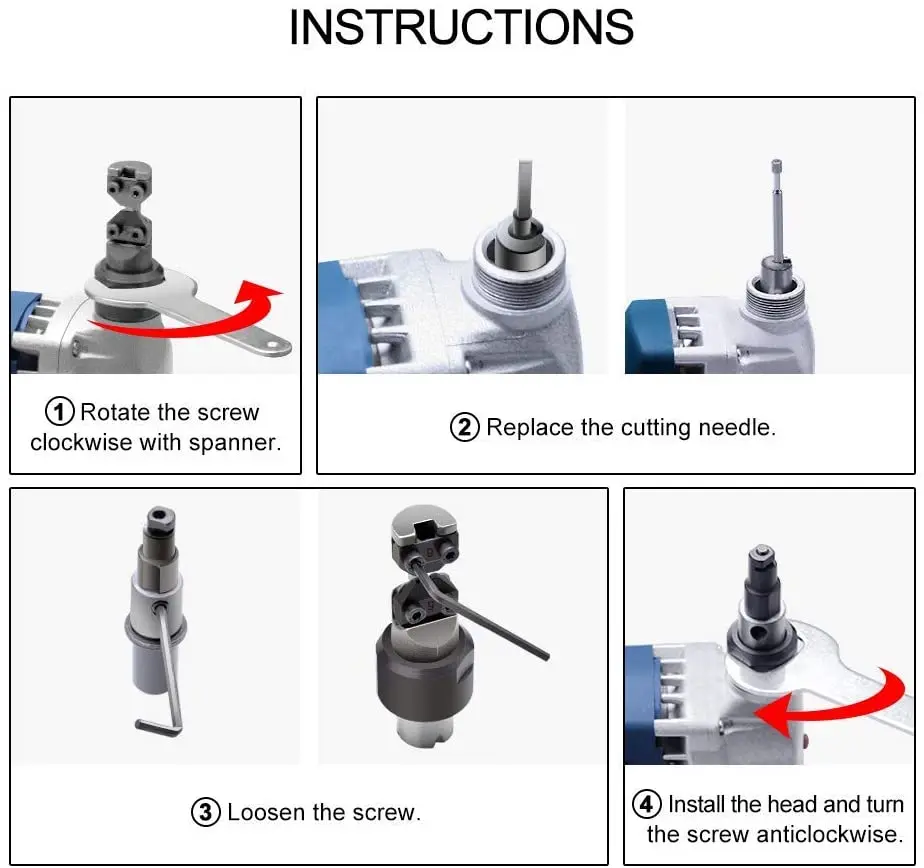 INSTRUCTIONS

① Rotate the screw clockwise with spanner.

② Replace the cutting needle.

③ Loosen the screw.

④ Install the head and turn the screw anticlockwise.