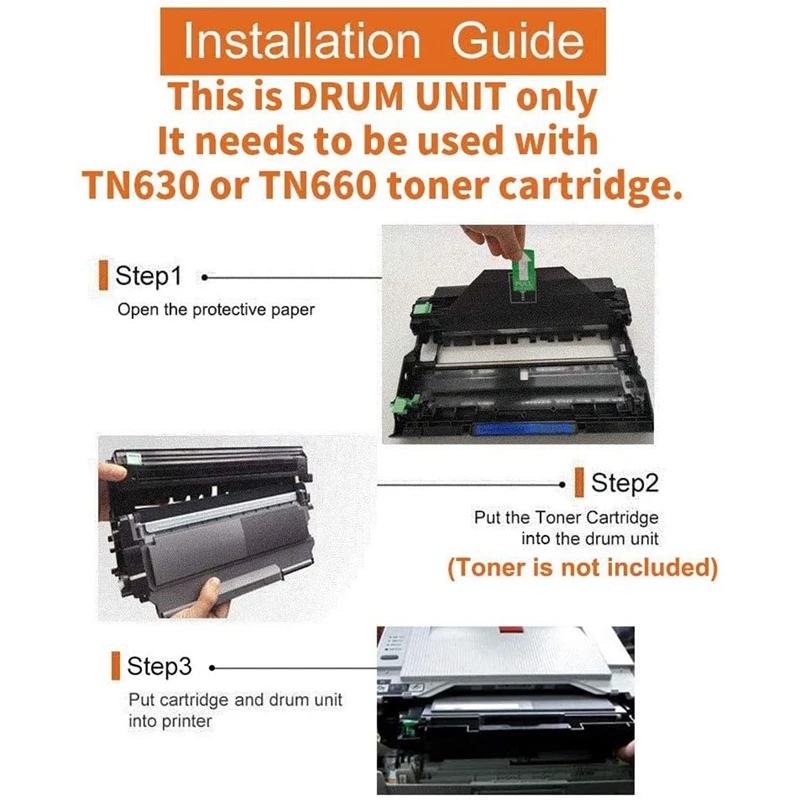 Installation Guide
This is DRUM UNIT only
It needs to be used with
TN630 or TN660 toner cartridge.

Step1
Open the protective paper

PULL

Step2
Put the Toner Cartridge into the drum unit
(Toner is not included)

Step3
Put cartridge and drum unit into printer