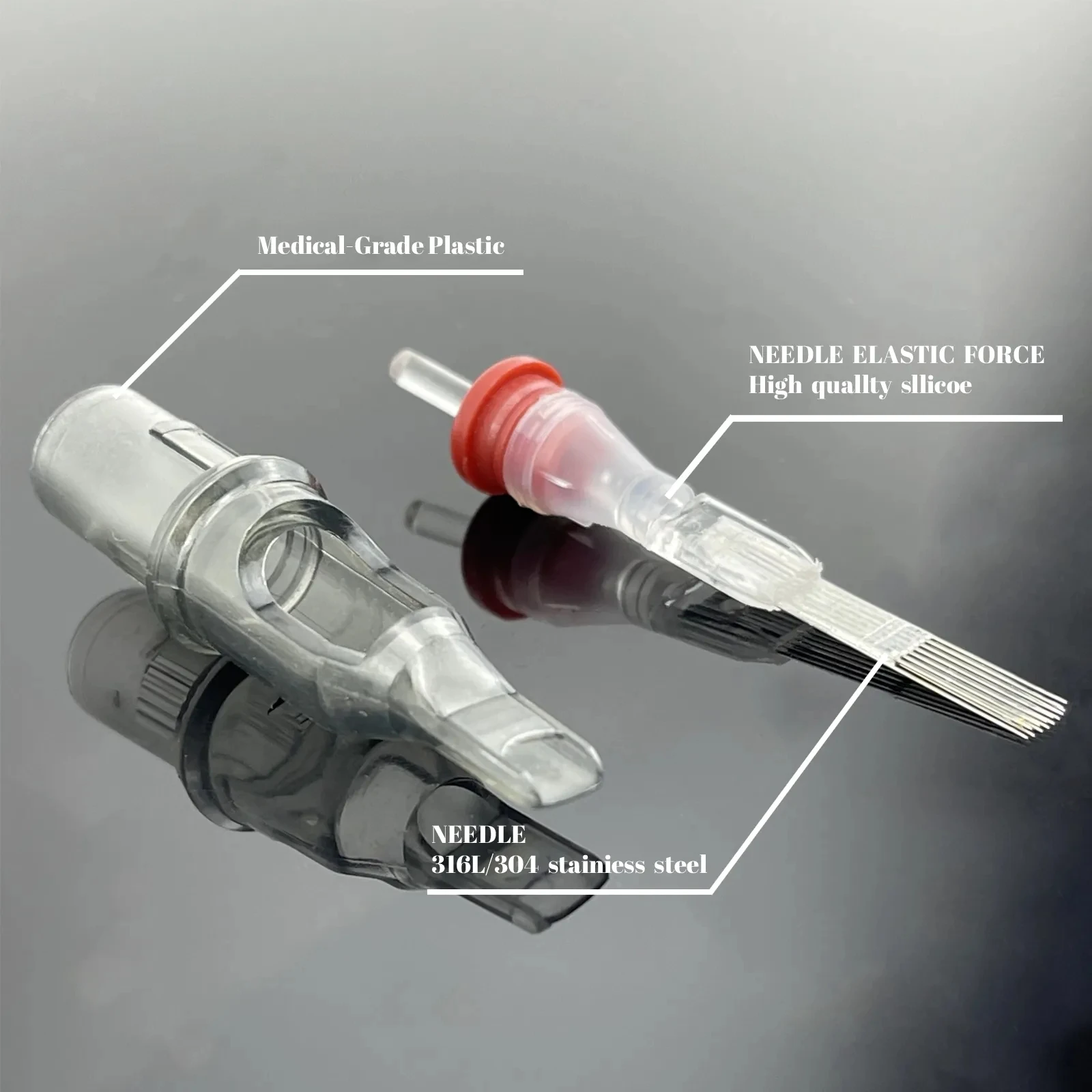 Medical-Grade Plastic

NEEDLE ELASTIC FORCE
High quallty sllicoe

NEEDLE
316L/304 stainiess steel