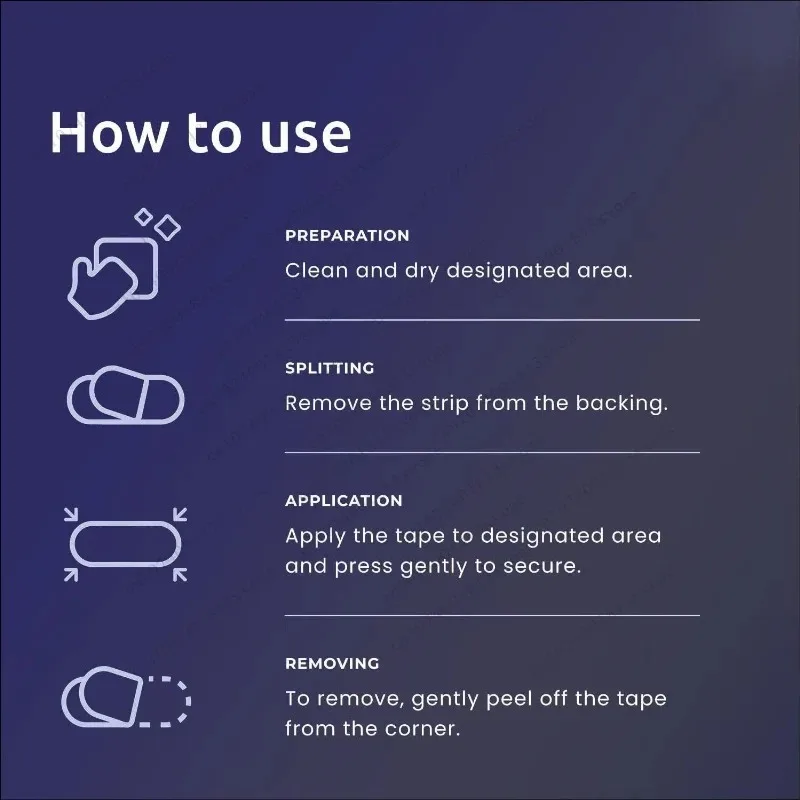 How to use

PREPARATION
Clean and dry designated area.

SPLITTING
Remove the strip from the backing.

APPLICATION
Apply the tape to designated area and press gently to secure.

REMOVING
To remove, gently peel off the tape from the corner.