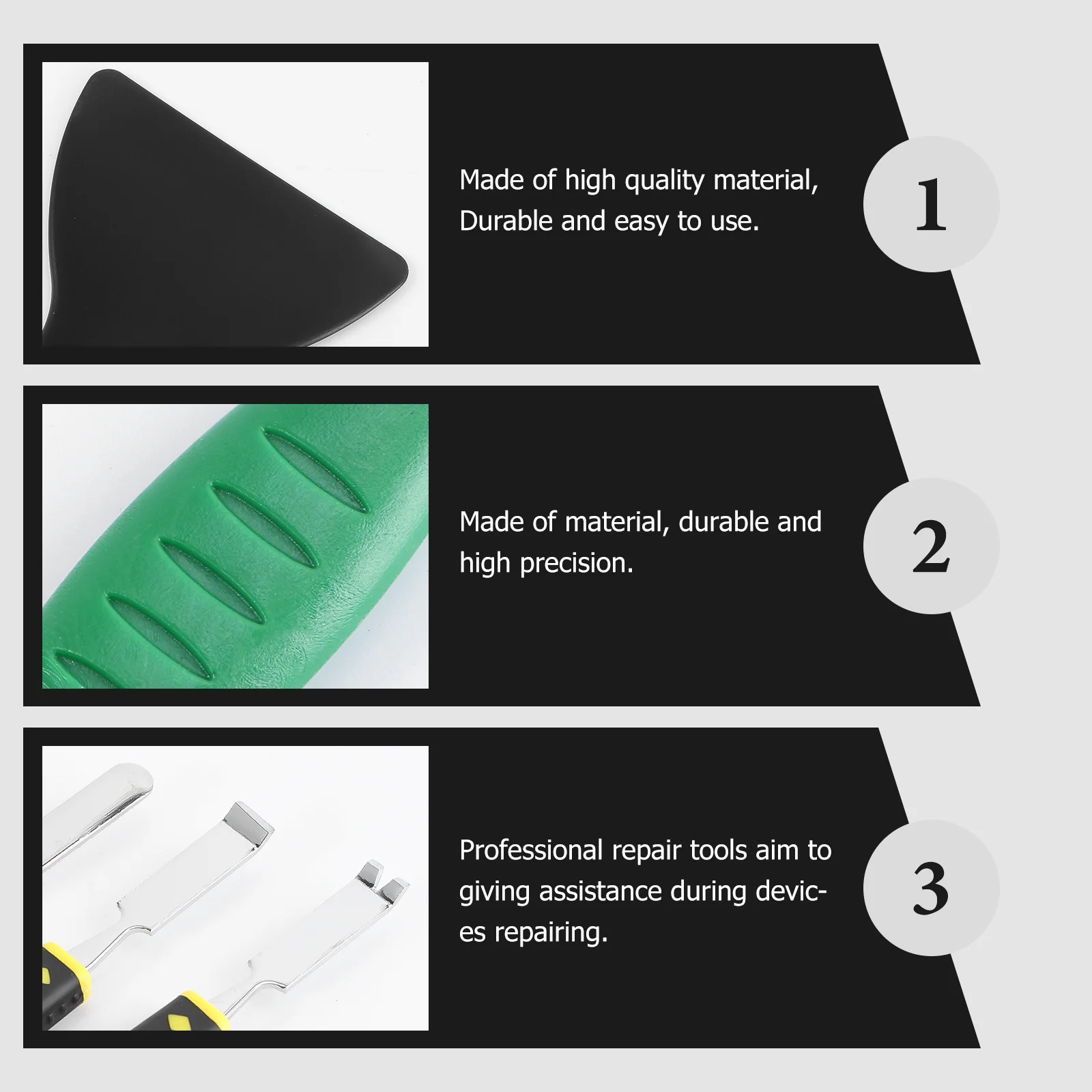 Made of high quality material, Durable and easy to use.

1

Made of material, durable and high precision.

2

Professional repair tools aim to giving assistance during devices repairing.

3