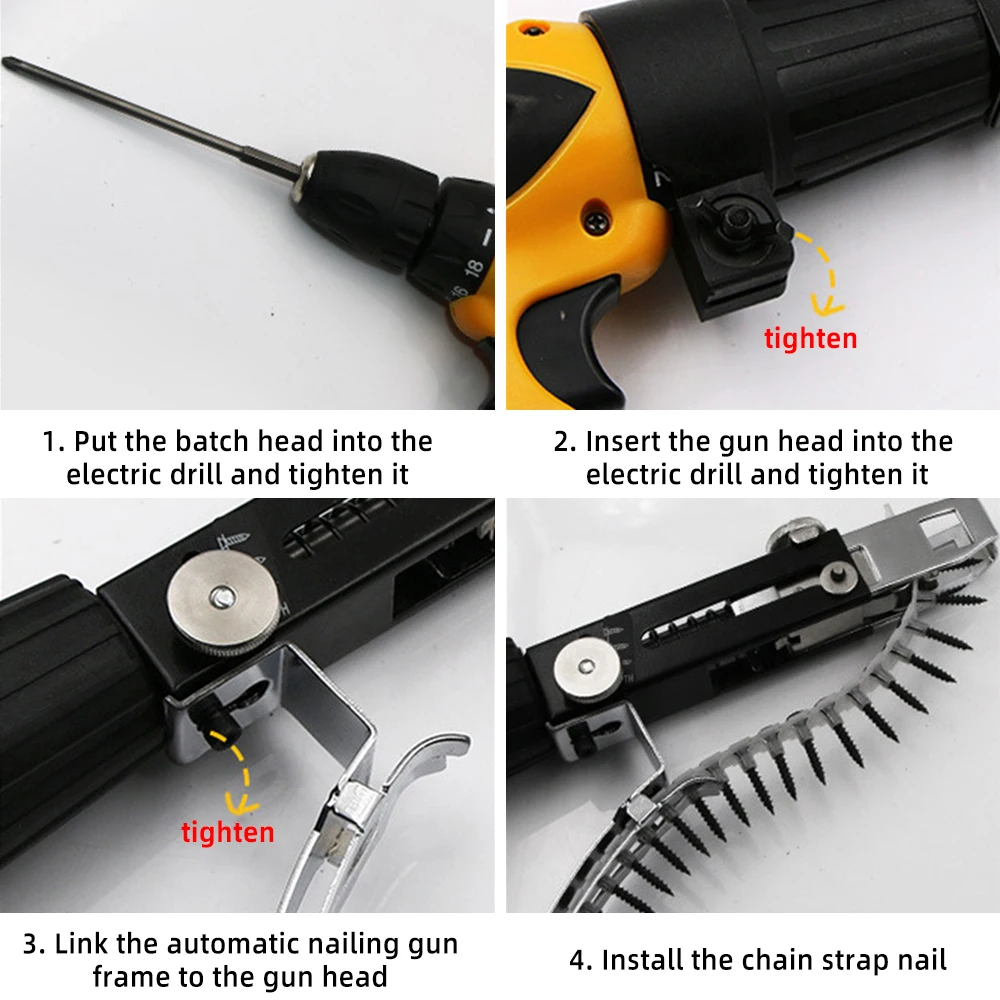 18

tighten

1. Put the batch head into the electric drill and tighten it

2. Insert the gun head into the electric drill and tighten it

tighten

3. Link the automatic nailing gun frame to the gun head

4. Install the chain strap nail