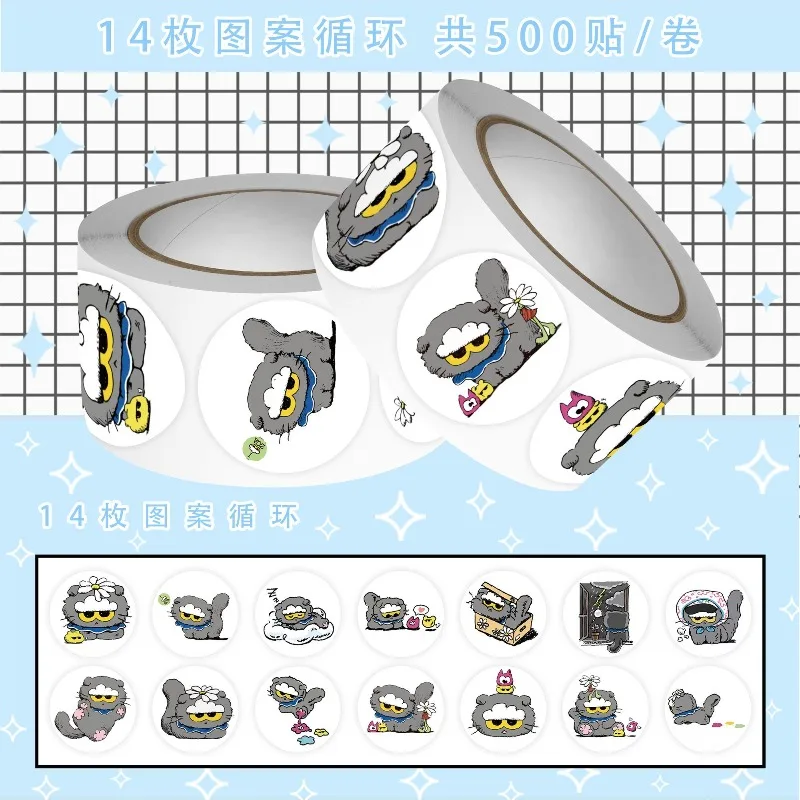 14枚图案循环 共500贴/卷

14枚图案循环