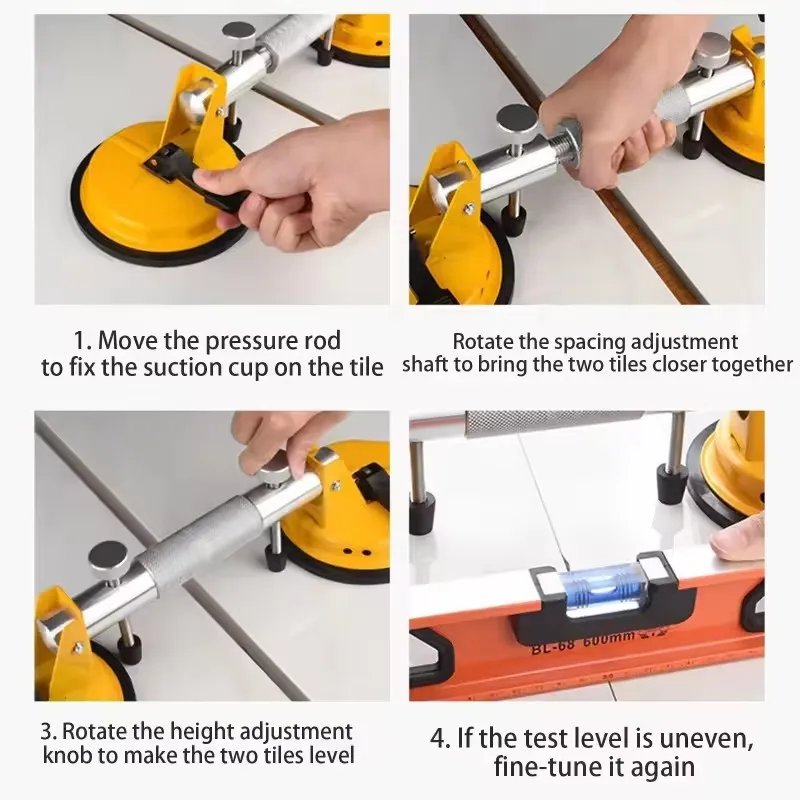 1. Move the pressure rod to fix the suction cup on the tile

Rotate the spacing adjustment shaft to bring the two tiles closer together

3. Rotate the height adjustment knob to make the two tiles level

BL-68 600mm

4. If the test level is uneven, fine-tune it again