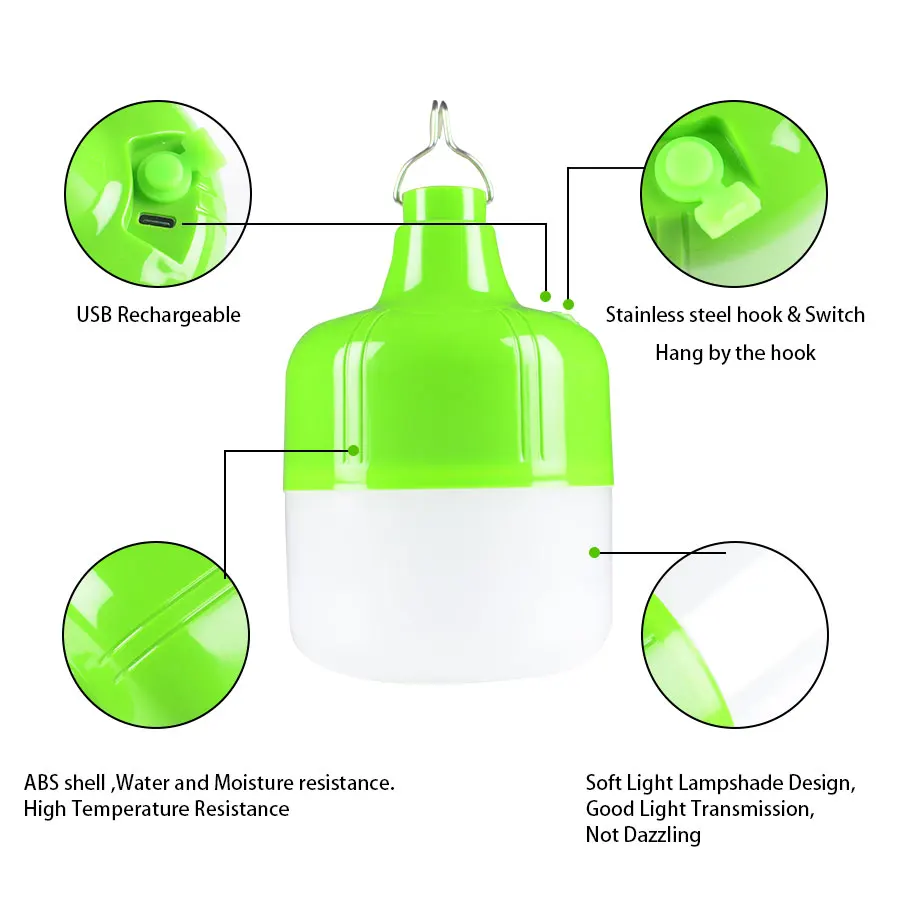 USB Rechargeable

Stainless steel hook & Switch
Hang by the hook

ABS shell ,Water and Moisture resistance.
High Temperature Resistance

Soft Light Lampshade Design,
Good Light Transmission,
Not Dazzling