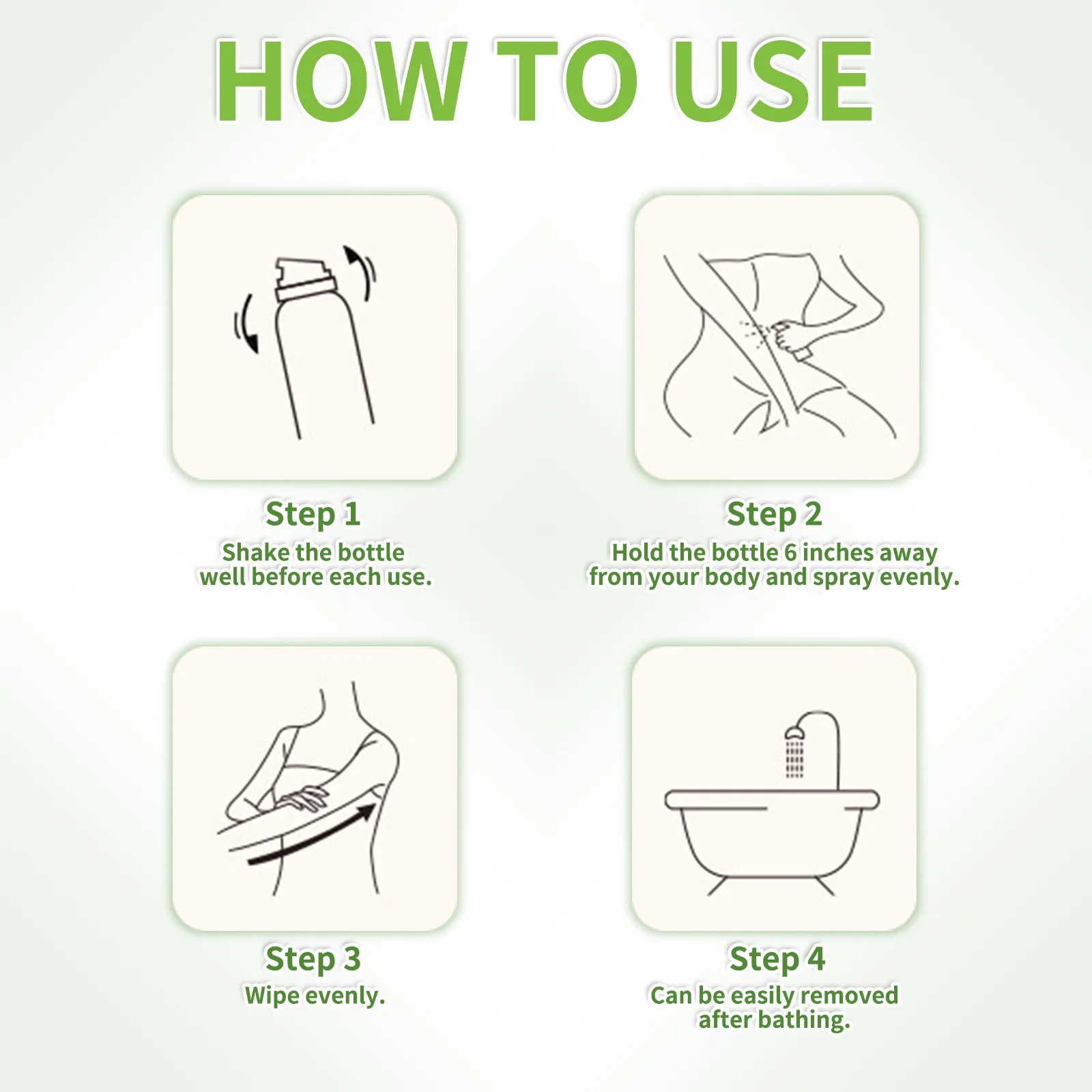 HOW TO USE

Step 1
Shake the bottle well before each use.

Step 2
Hold the bottle 6 inches away from your body and spray evenly.

Step 3
Wipe evenly.

Step 4
Can be easily removed after bathing.