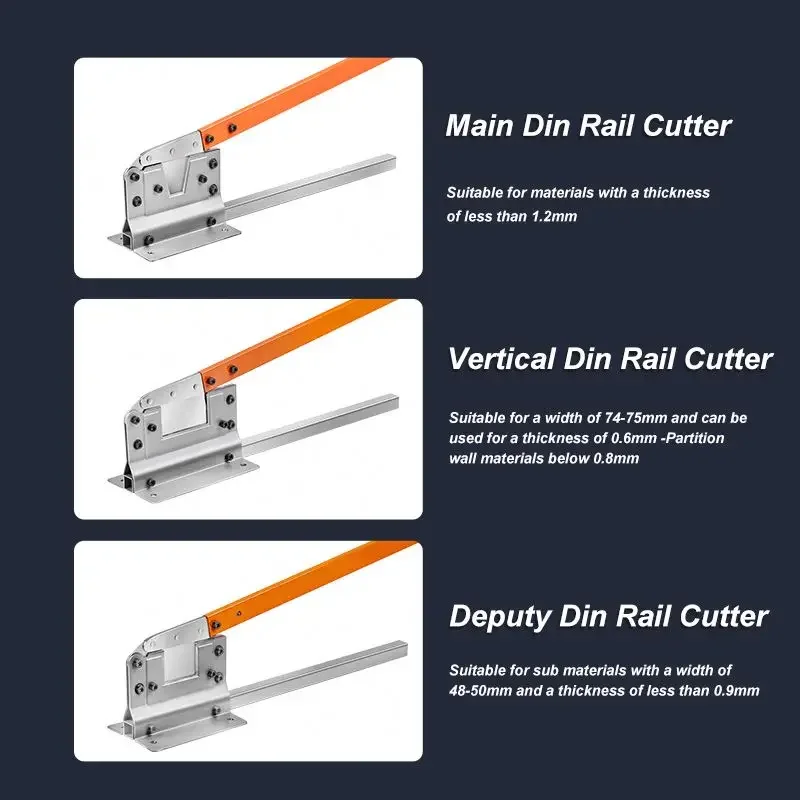 Main Din Rail Cutter

Suitable for materials with a thickness of less than 1.2mm

Vertical Din Rail Cutter

Suitable for a width of 74-75mm and can be used for a thickness of 0.6mm -Partition wall materials below 0.8mm

Deputy Din Rail Cutter

Suitable for sub materials with a width of 48-50mm and a thickness of less than 0.9mm