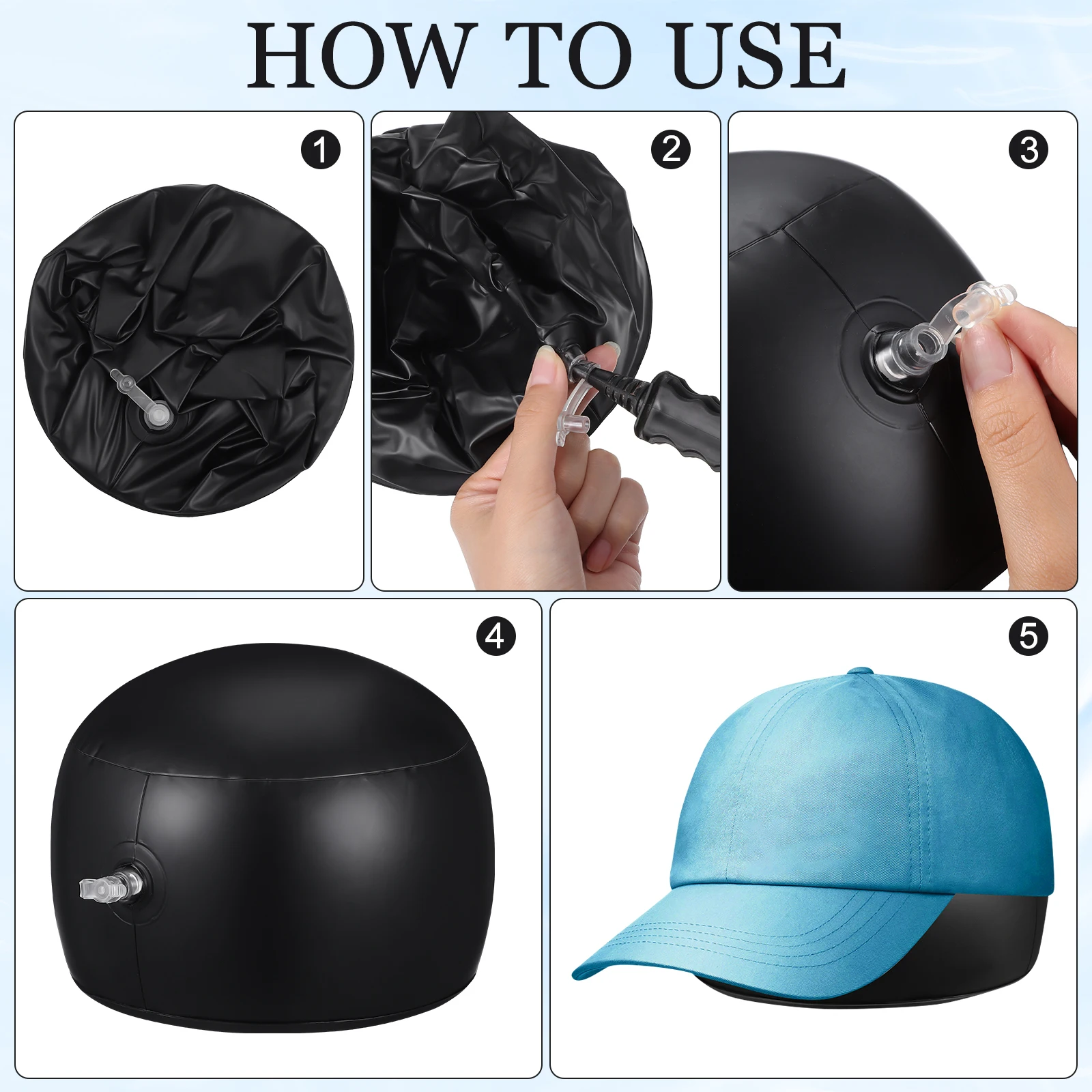 HOW TO USE

1

2

3

4

5