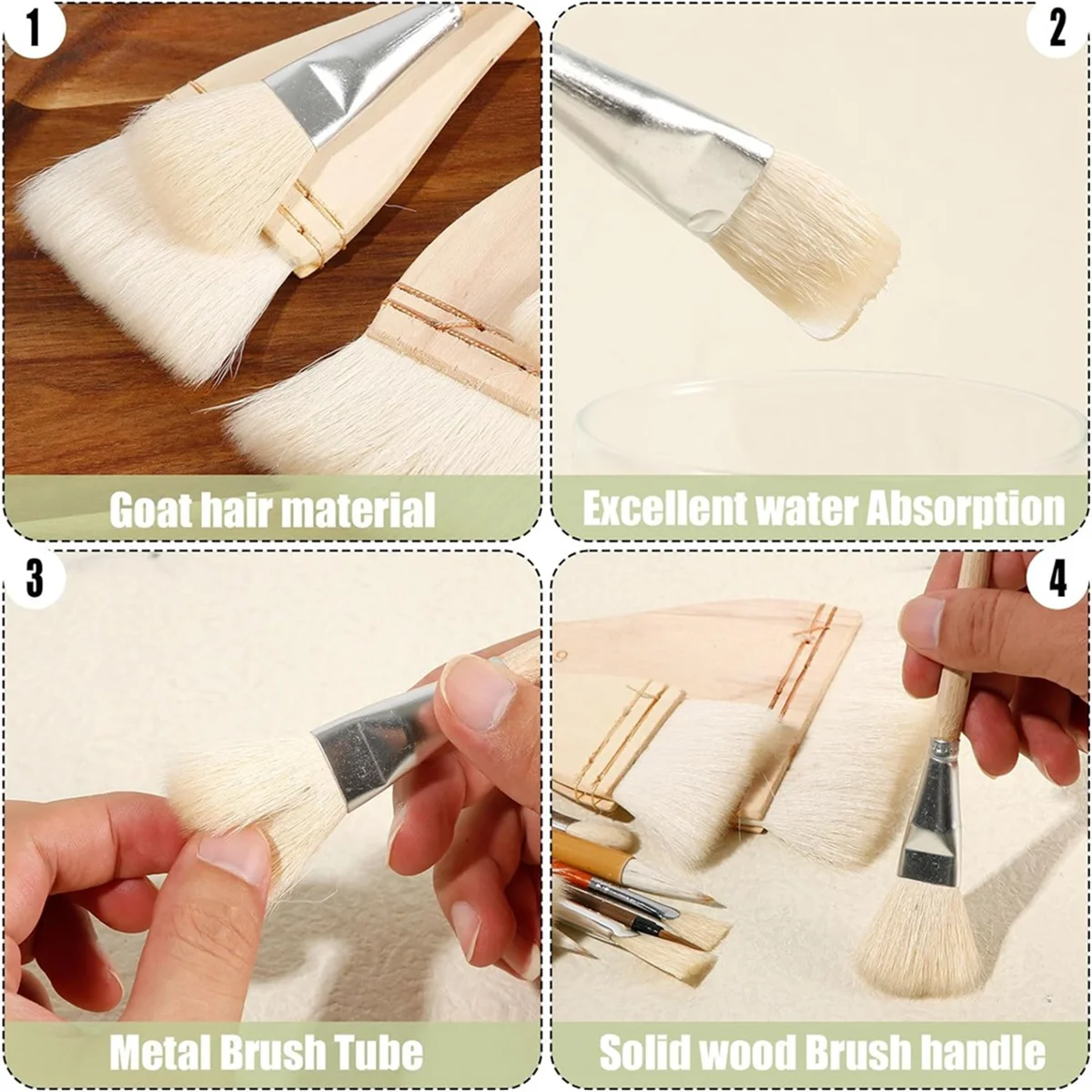 1

Goat hair material

2

Excellent water Absorption

3

Metal Brush Tube

4

Solid wood Brush handle