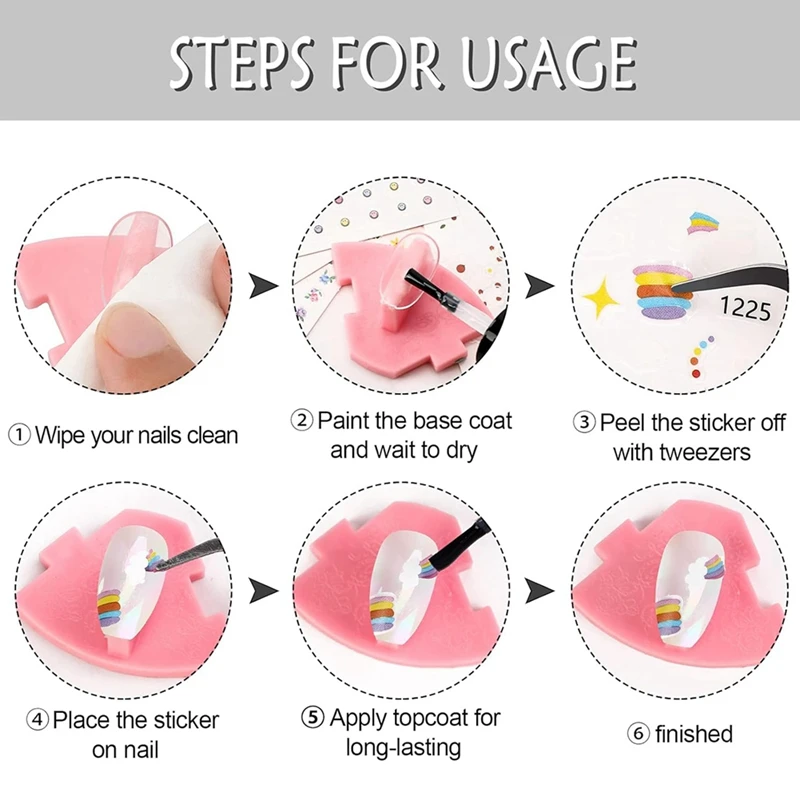 STEPS FOR USAGE

1225

① Wipe your nails clean

② Paint the base coat and wait to dry

③ Peel the sticker off with tweezers

④ Place the sticker on nail

⑤ Apply topcoat for long-lasting

⑥ finished