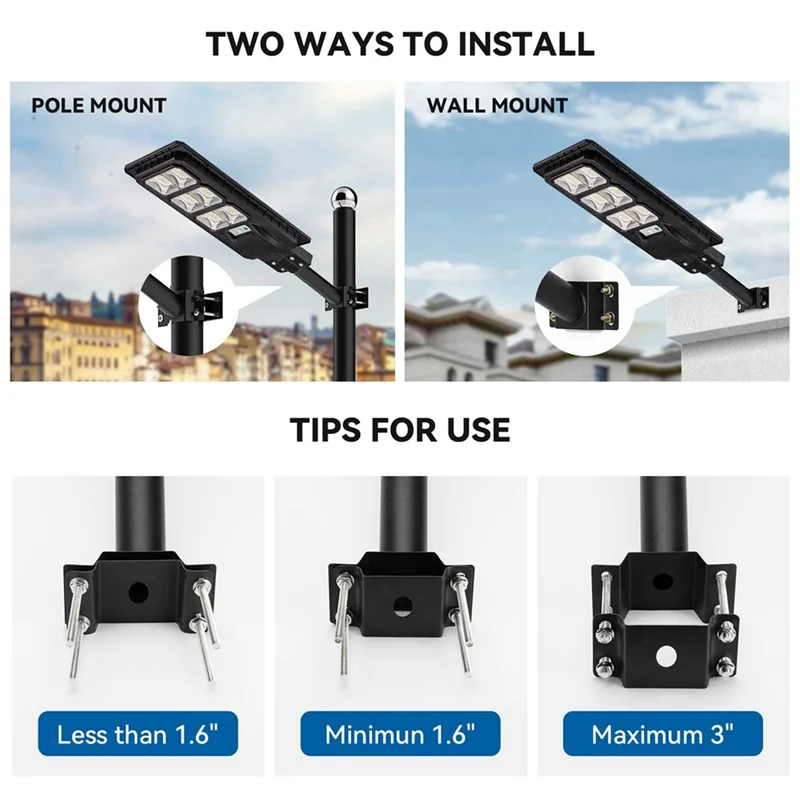 TWO WAYS TO INSTALL

POLE MOUNT

WALL MOUNT

TIPS FOR USE

Less than 1.6"

Minimun 1.6"

Maximum 3"