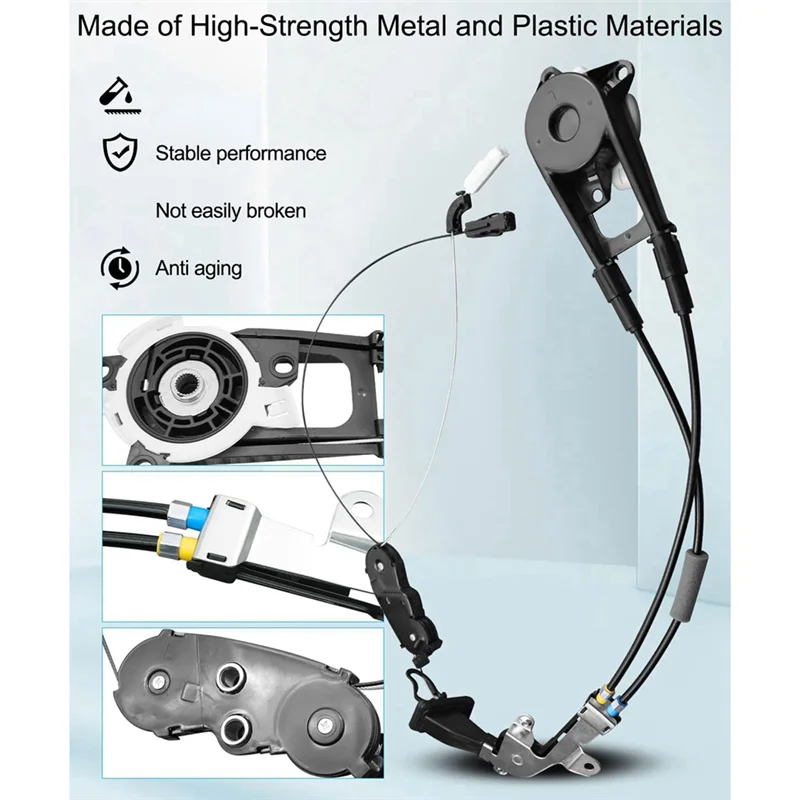 Made of High-Strength Metal and Plastic Materials

Stable performance

Not easily broken

Anti aging