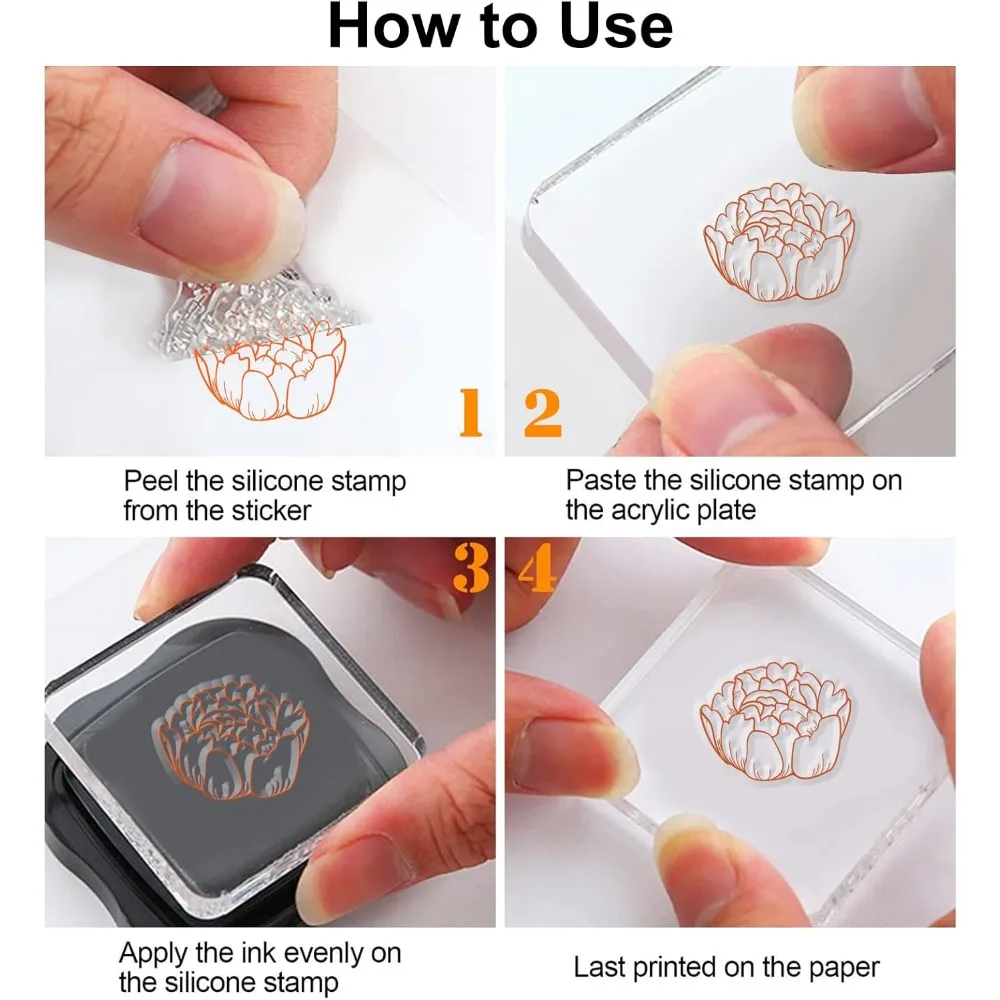 How to Use

1

2

Peel the silicone stamp from the sticker

Paste the silicone stamp on the acrylic plate

3

4

Apply the ink evenly on the silicone stamp

Last printed on the paper