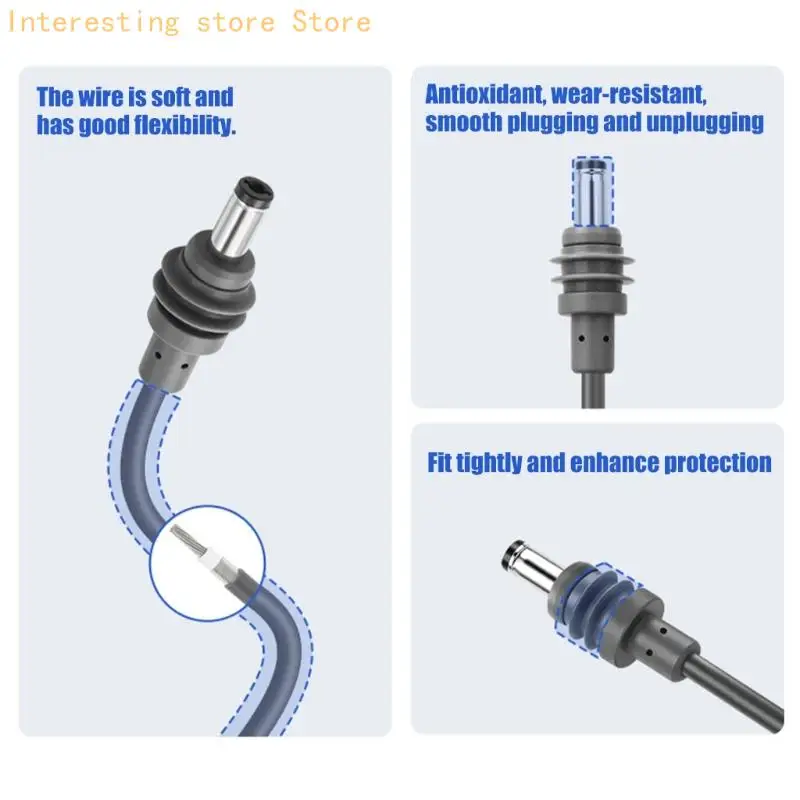 Interesting store Store

The wire is soft and has good flexibility.

Antioxidant, wear-resistant, smooth plugging and unplugging

Fit tightly and enhance protection