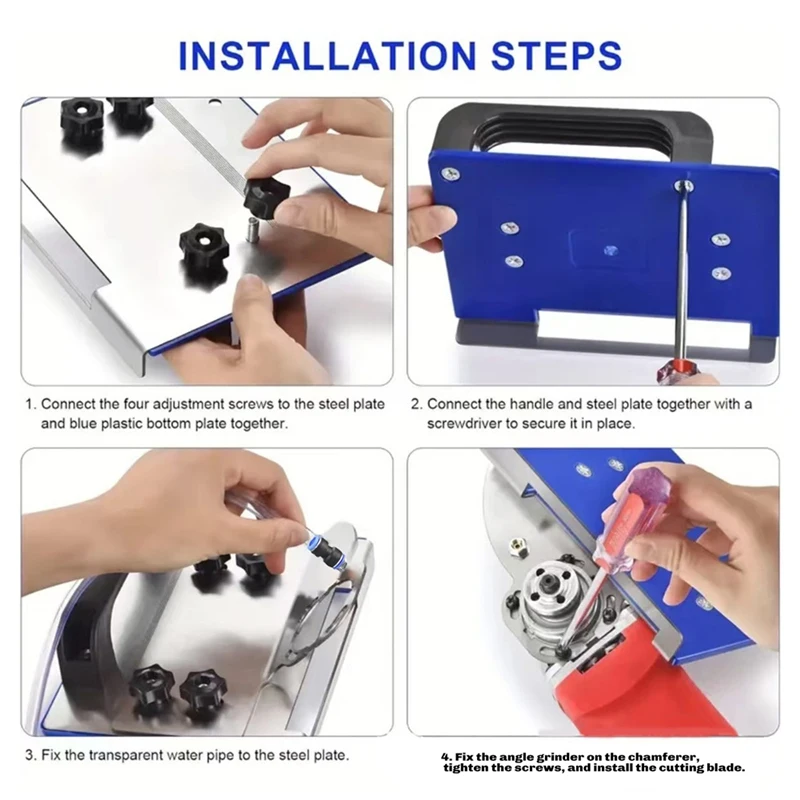 INSTALLATION STEPS

1. Connect the four adjustment screws to the steel plate and blue plastic bottom plate together.

2. Connect the handle and steel plate together with a screwdriver to secure it in place.

3. Fix the transparent water pipe to the steel plate.

4. Fix the angle grinder on the chamferer, tighten the screws, and install the cutting blade.