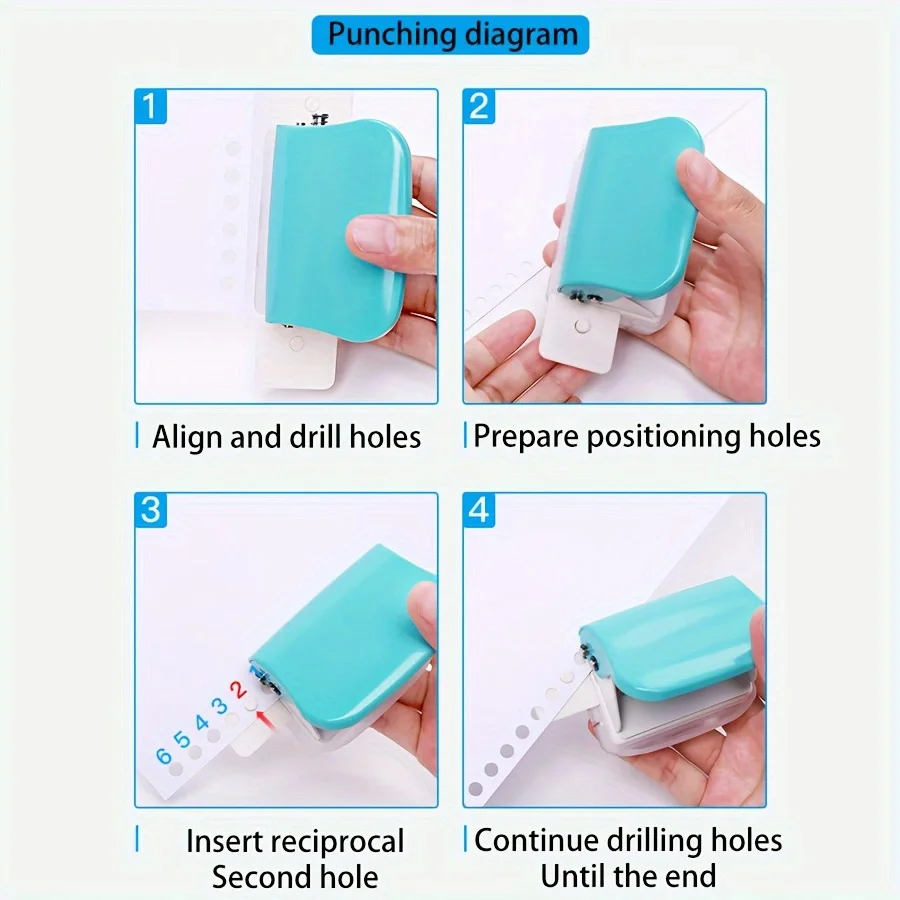 Punching diagram

1

Align and drill holes

2

Prepare positioning holes

3

6 5 4 3 2

Insert reciprocal Second hole

4

Continue drilling holes Until the end