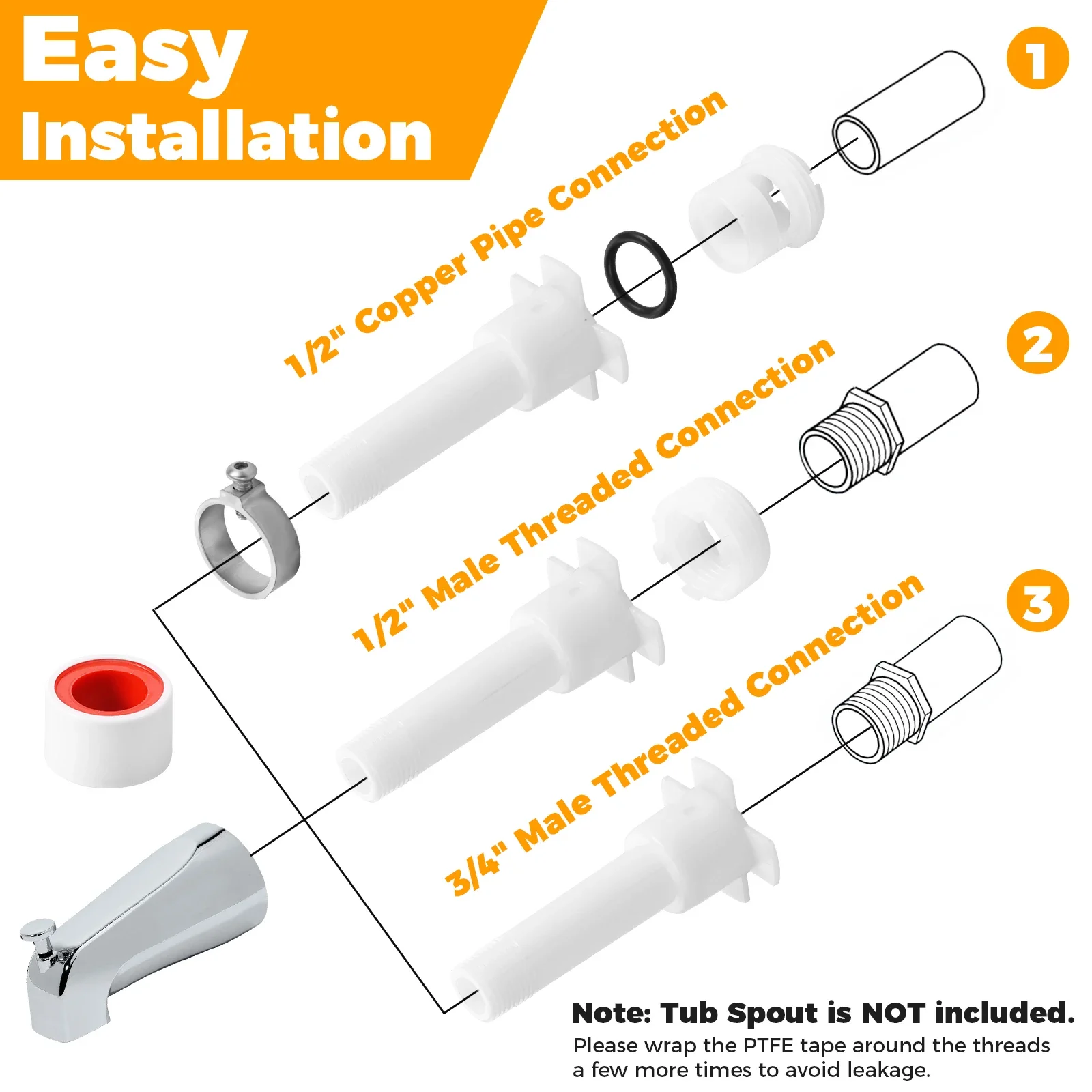 Easy Installation

1

1/2" Copper Pipe Connection

2

1/2" Male Threaded Connection

3

3/4" Male Threaded Connection

Note: Tub Spout is NOT included.
Please wrap the PTFE tape around the threads a few more times to avoid leakage.