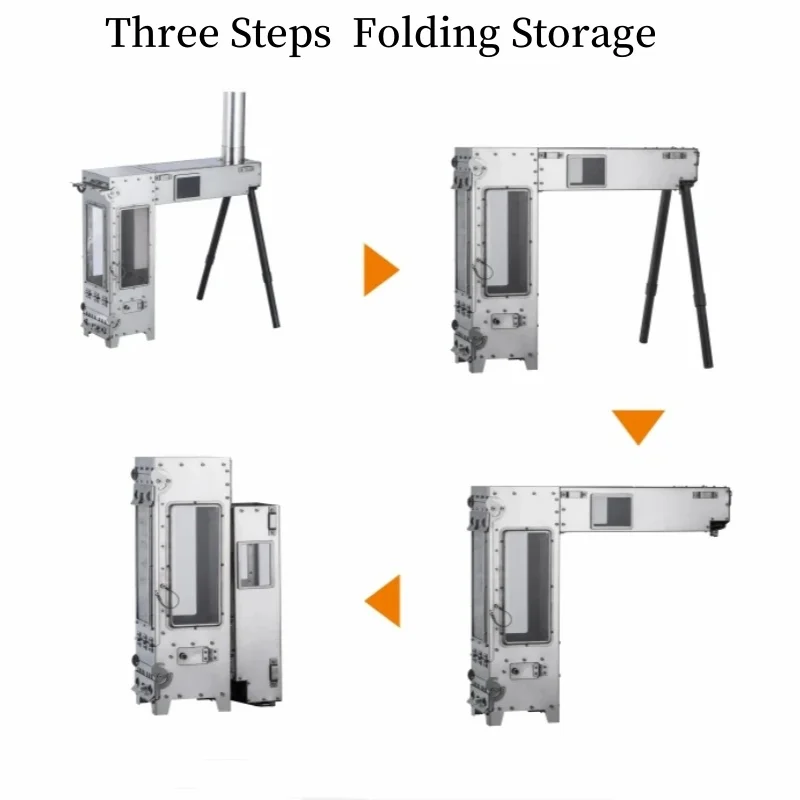 Three Steps  Folding Storage