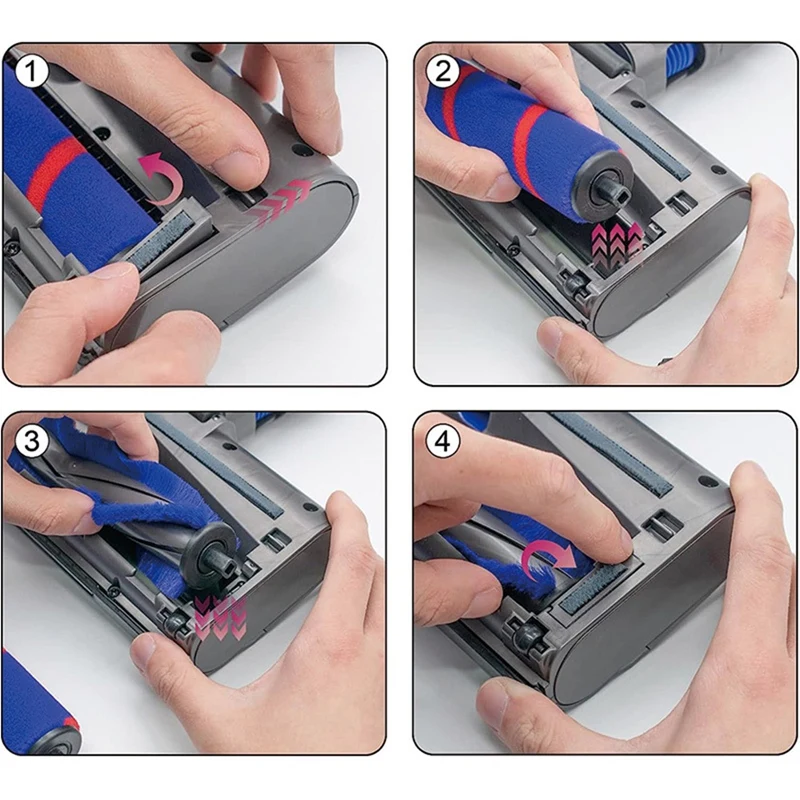 1

2

3

4