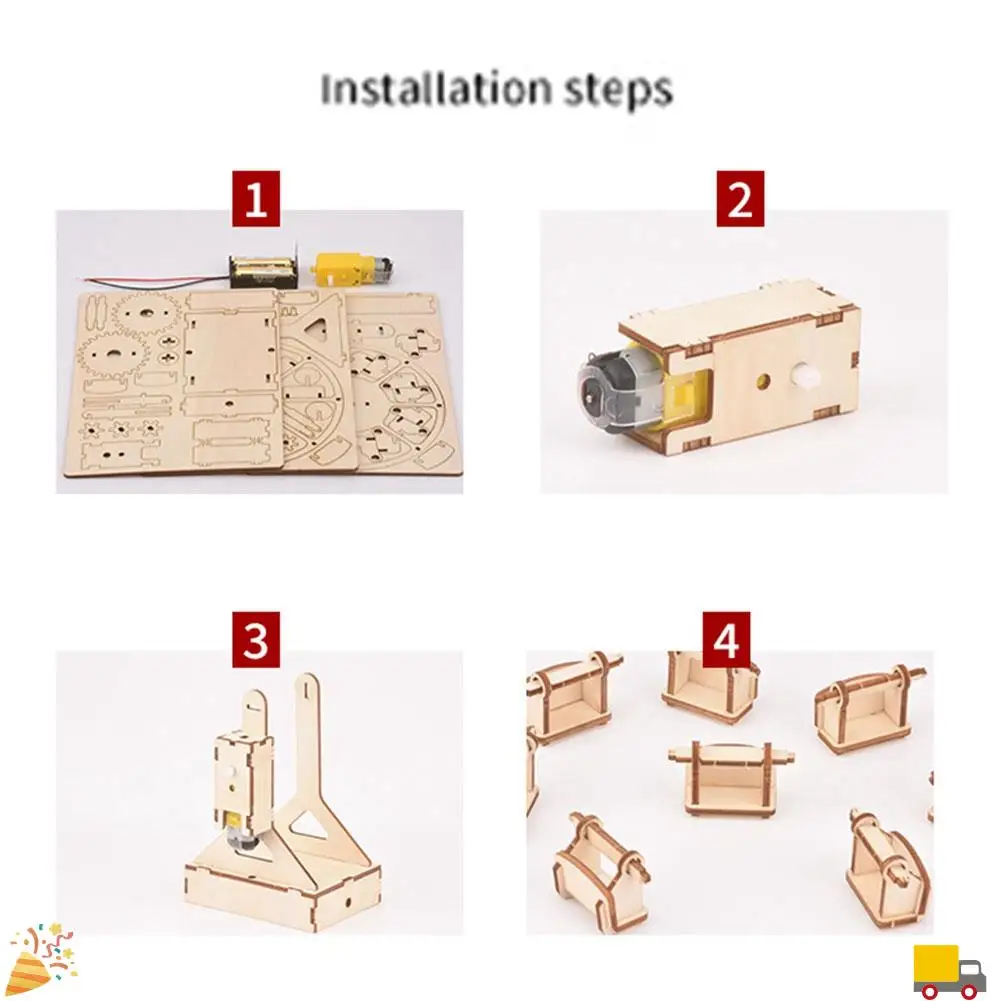 Installation steps

1

2

3

4