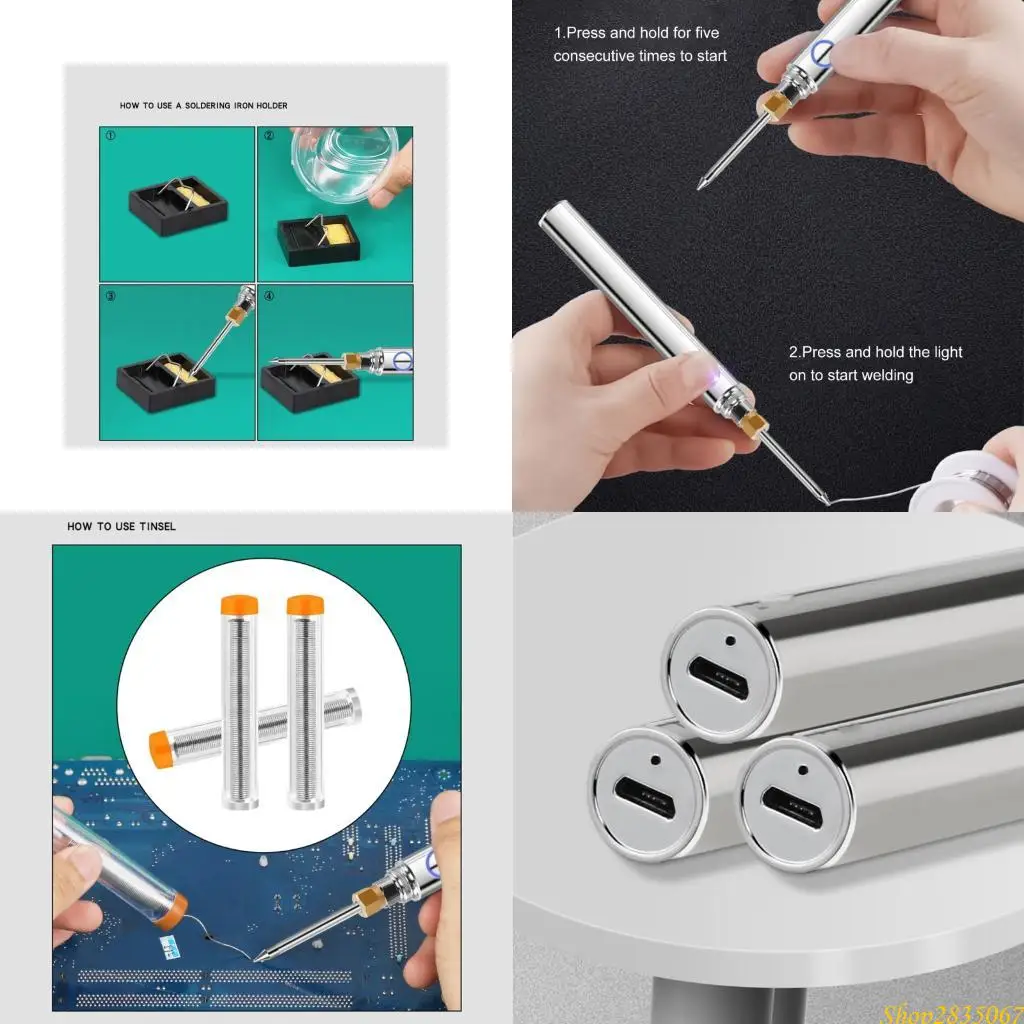 HOW TO USE A SOLDERING IRON HOLDER

①

②

③

④

1.Press and hold for five consecutive times to start

2.Press and hold the light on to start welding

HOW TO USE TINSEL

Shop2835067