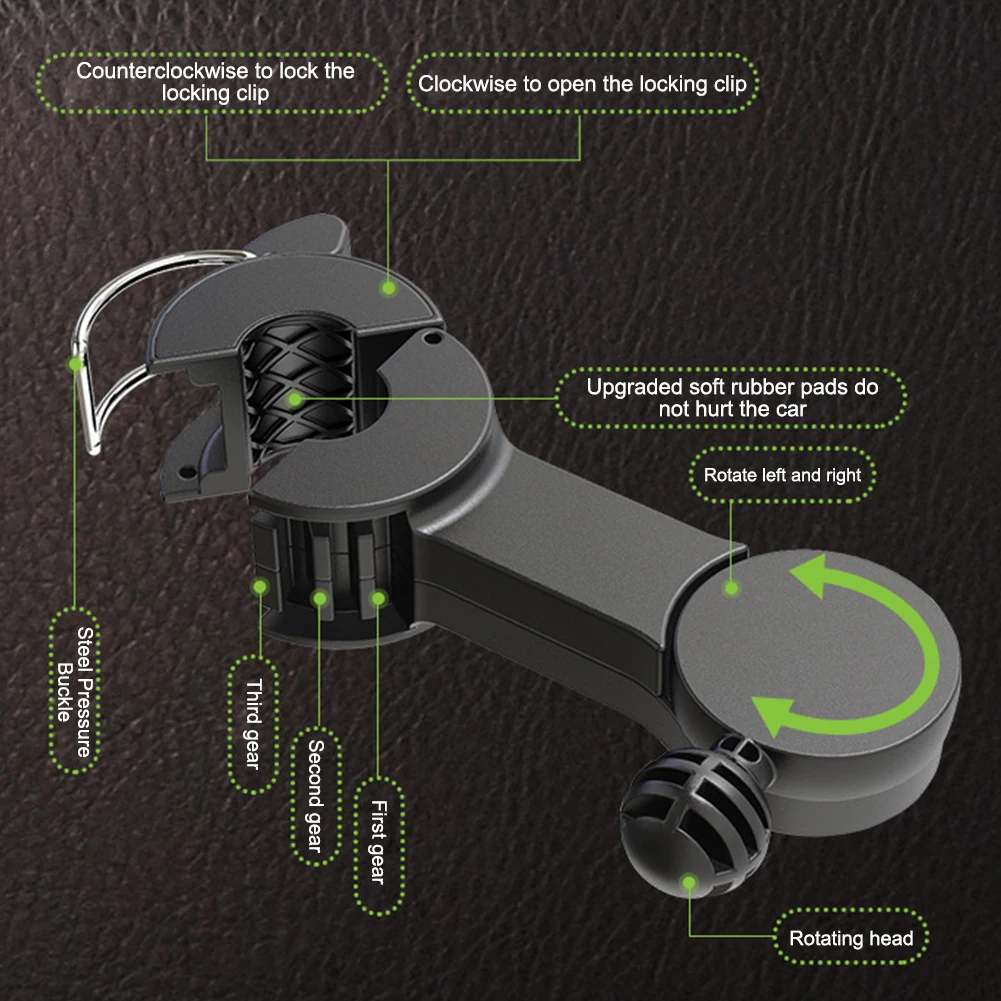 Counterclockwise to lock the locking clip

Clockwise to open the locking clip

Upgraded soft rubber pads do not hurt the car

Rotate left and right

Steel Pressure Buckle

Third gear

Second gear

First gear

Rotating head