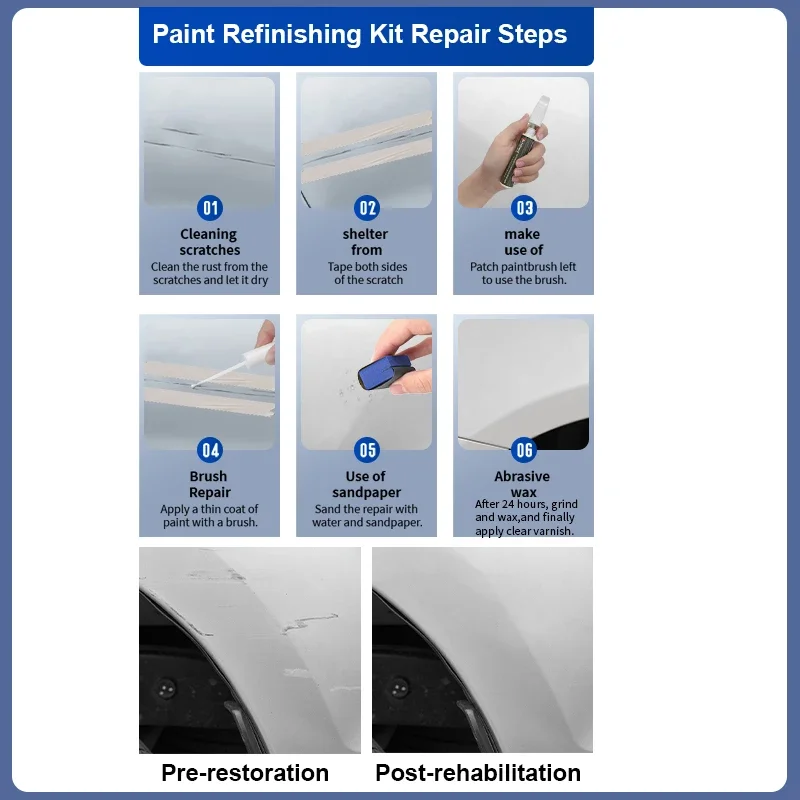 Paint Refinishing Kit Repair Steps

01
Cleaning scratches
Clean the rust from the scratches and let it dry

02
shelter from
Tape both sides of the scratch

03
make use of
Patch paintbrush left to use the brush.

04
Brush Repair
Apply a thin coat of paint with a brush.

05
Use of sandpaper
Sand the repair with water and sandpaper.

06
Abrasive wax
After 24 hours, grind and wax,and finally apply clear varnish.

Pre-restoration

Post-rehabilitation