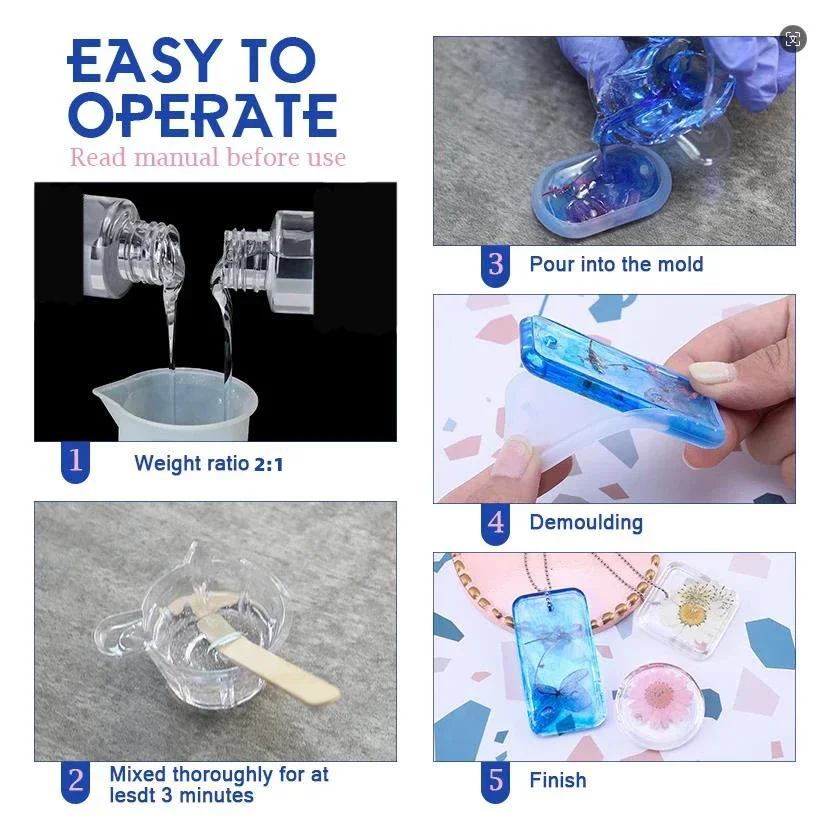 EASY TO OPERATE
Read manual before use

1 Weight ratio 2:1

2 Mixed thoroughly for at lesdt 3 minutes

3 Pour into the mold

4 Demoulding

5 Finish