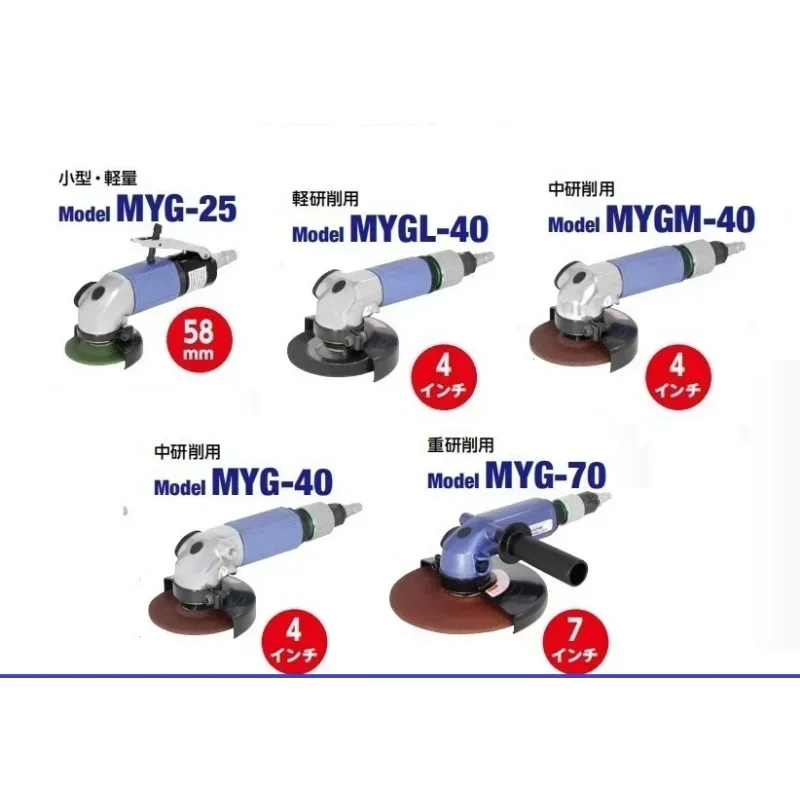 小型・軽量
Model MYG-25
58 mm

軽研削用
Model MYGL-40
4 インチ

中研削用
Model MYGM-40
4 インチ

中研削用
Model MYG-40
4 インチ

重研削用
Model MYG-70
7 インチ