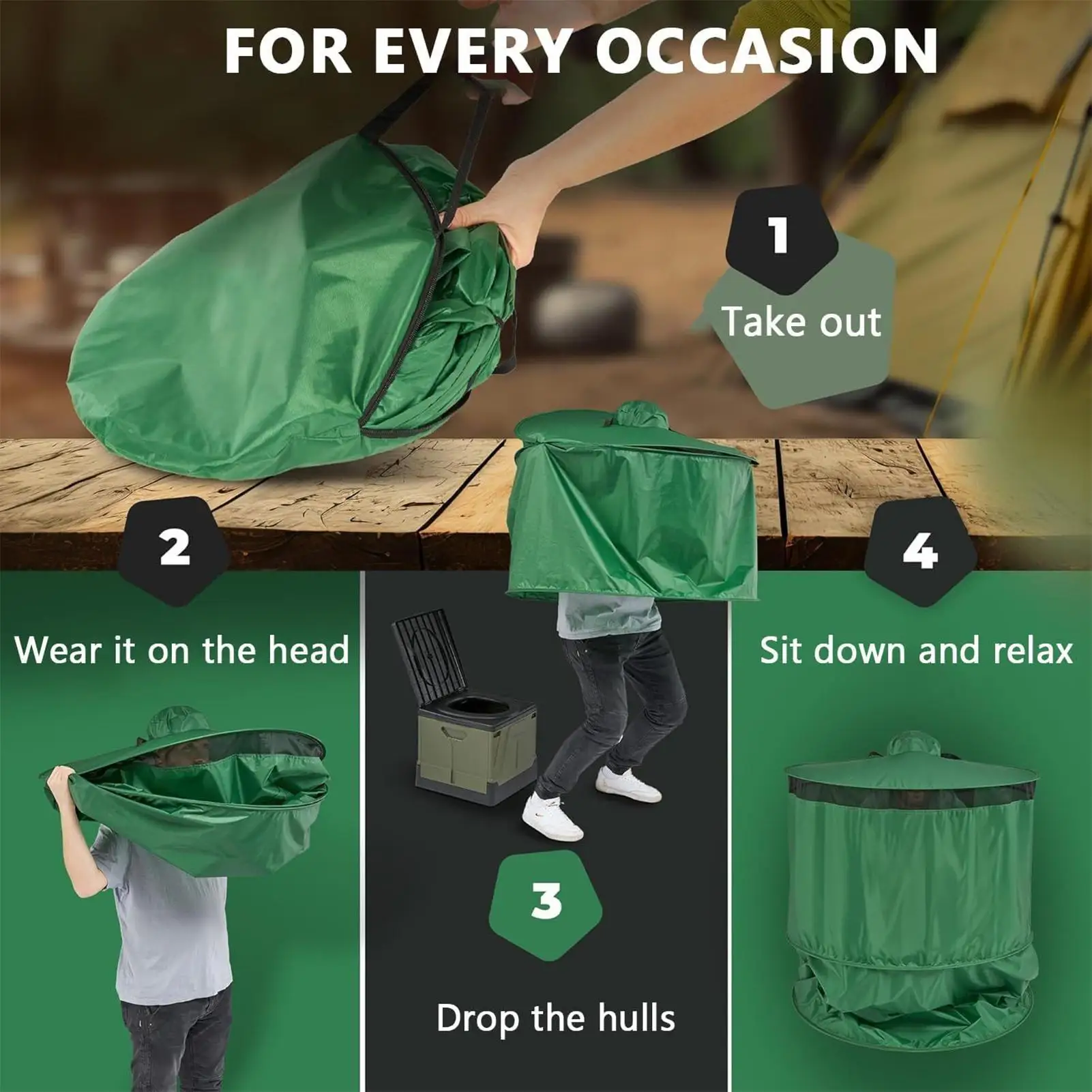 FOR EVERY OCCASION

1

Take out

2

Wear it on the head

3

Drop the hulls

4

Sit down and relax